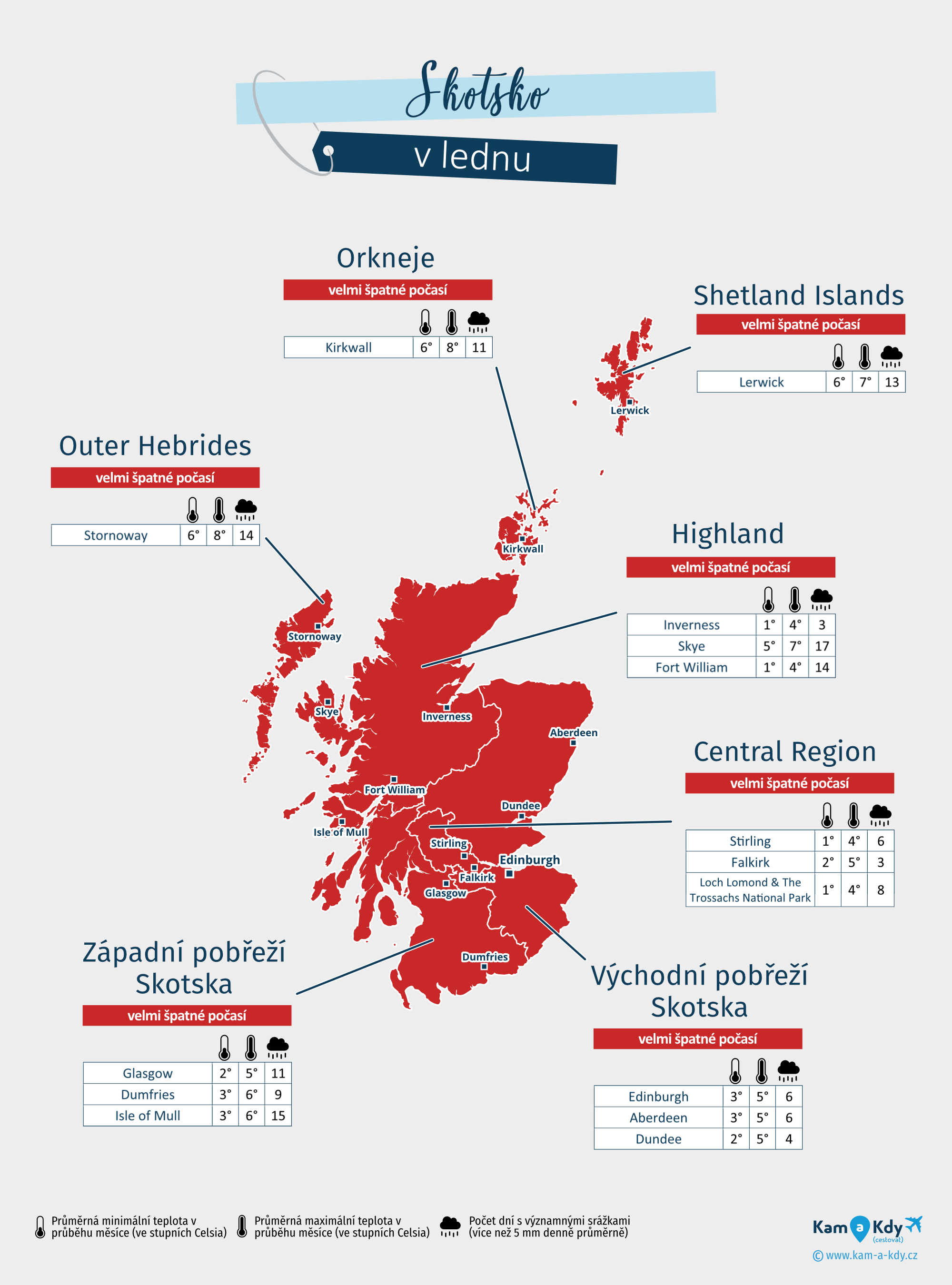 Skotsko

v lednu

Orkneje

velmi špatné počasí

| Kirkwall | 6° | 8° | 11 |
|---|---|---|---|

Shetland Islands

velmi špatné počasí

| Lerwick | 6° | 7° | 13 |
|---|---|---|---|

Outer Hebrides

velmi špatné počasí

| Stornoway | 6° | 8° | 14 |
|---|---|---|---|

Highland

velmi špatné počasí

| Inverness | 1° | 4° | 3 |
|---|---|---|---|
| Skye | 5° | 7° | 17 |
| Fort William | 1° | 4° | 14 |

Central Region

velmi špatné počasí

| Stirling | 1° | 4° | 6 |
|---|---|---|---|
| Falkirk | 2° | 5° | 3 |
| Loch Lomond & The Trossachs National Park | 1° | 4° | 8 |

Západní pobřeží Skotska

velmi špatné počasí

| Glasgow | 2° | 5° | 11 |
|---|---|---|---|
| Dumfries | 3° | 6° | 9 |
| Isle of Mull | 3° | 6° | 15 |

Východní pobřeží Skotska

velmi špatné počasí

| Edinburgh | 3° | 5° | 6 |
|---|---|---|---|
| Aberdeen | 3° | 5° | 6 |
| Dundee | 2° | 5° | 4 |

Lerwick
Kirkwall
Stornoway
Skye
Inverness
Aberdeen
Fort William
Dundee
Isle of Mull
Stirling
Edinburgh
Falkirk
Glasgow
Dumfries

Průměrná minimální teplota v průběhu měsíce (ve stupních Celsia)
Průměrná maximální teplota v průběhu měsíce (ve stupních Celsia)
Počet dní s významnými srážkami (více než 5 mm denně průměrně)

Kam a Kdy (cestovat)
© www.kam-a-kdy.cz