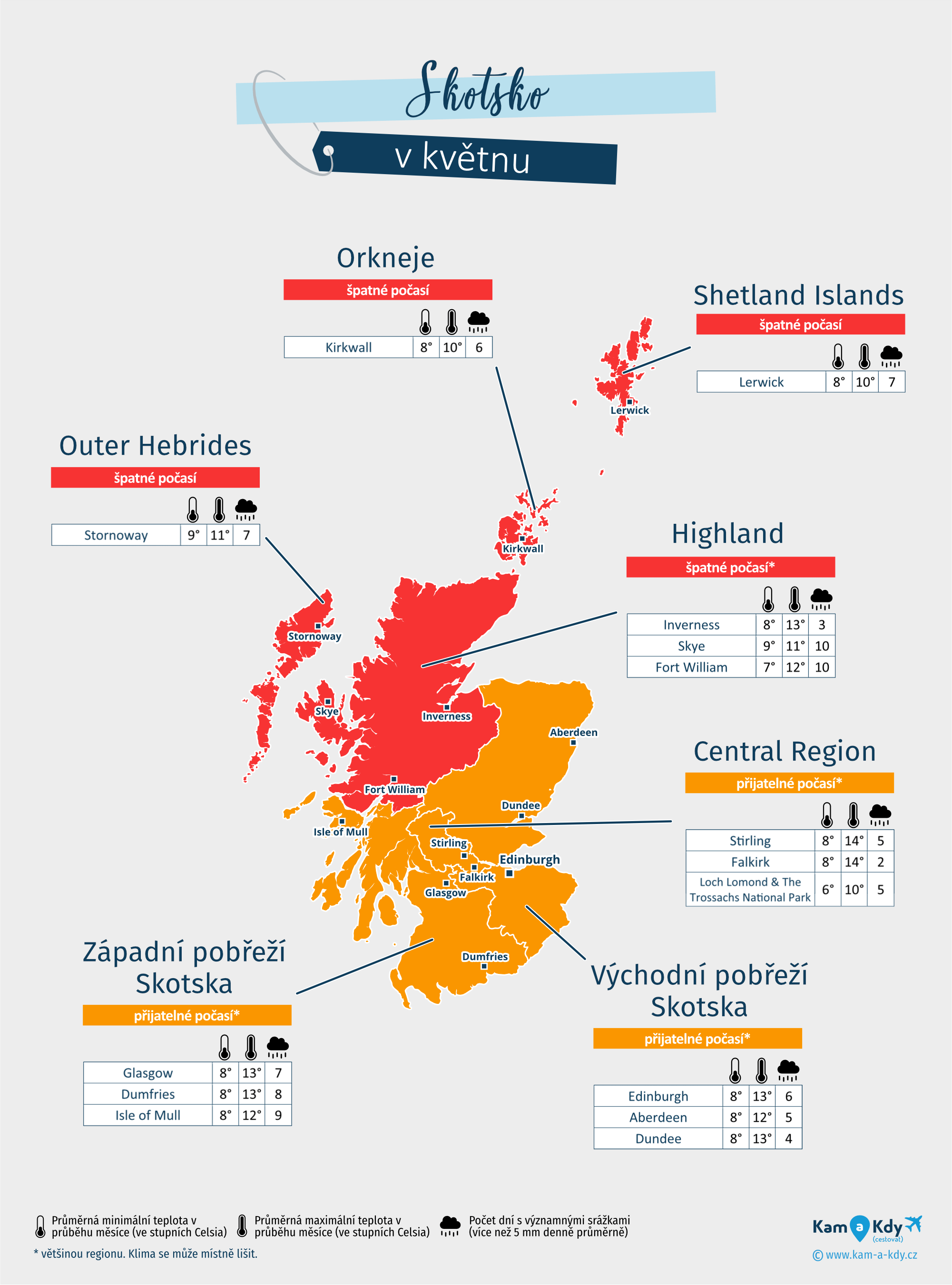 Skotsko

v květnu

Orkneje

špatné počasí

| Kirkwall | 8° | 10° | 6 |
|---|---|---|---|

Shetland Islands

špatné počasí

| Lerwick | 8° | 10° | 7 |
|---|---|---|---|

Outer Hebrides

špatné počasí

| Stornoway | 9° | 11° | 7 |
|---|---|---|---|

Highland

špatné počasí*

| Inverness | 8° | 13° | 3 |
|---|---|---|---|
| Skye | 9° | 11° | 10 |
| Fort William | 7° | 12° | 10 |

Central Region

přijatelné počasí*

| Stirling | 8° | 14° | 5 |
|---|---|---|---|
| Falkirk | 8° | 14° | 2 |
| Loch Lomond & The Trossachs National Park | 6° | 10° | 5 |

Západní pobřeží Skotska

přijatelné počasí*

| Glasgow | 8° | 13° | 7 |
|---|---|---|---|
| Dumfries | 8° | 13° | 8 |
| Isle of Mull | 8° | 12° | 9 |

Východní pobřeží Skotska

přijatelné počasí*

| Edinburgh | 8° | 13° | 6 |
|---|---|---|---|
| Aberdeen | 8° | 12° | 5 |
| Dundee | 8° | 13° | 4 |

Lerwick
Kirkwall
Stornoway
Skye
Inverness
Aberdeen
Fort William
Dundee
Isle of Mull
Stirling
Edinburgh
Falkirk
Glasgow
Dumfries

Průměrná minimální teplota v průběhu měsíce (ve stupních Celsia)
Průměrná maximální teplota v průběhu měsíce (ve stupních Celsia)
Počet dní s významnými srážkami (více než 5 mm denně průměrně)
* většinou regionu. Klima se může místně lišit.

Kam a Kdy (cestovat)
© www.kam-a-kdy.cz