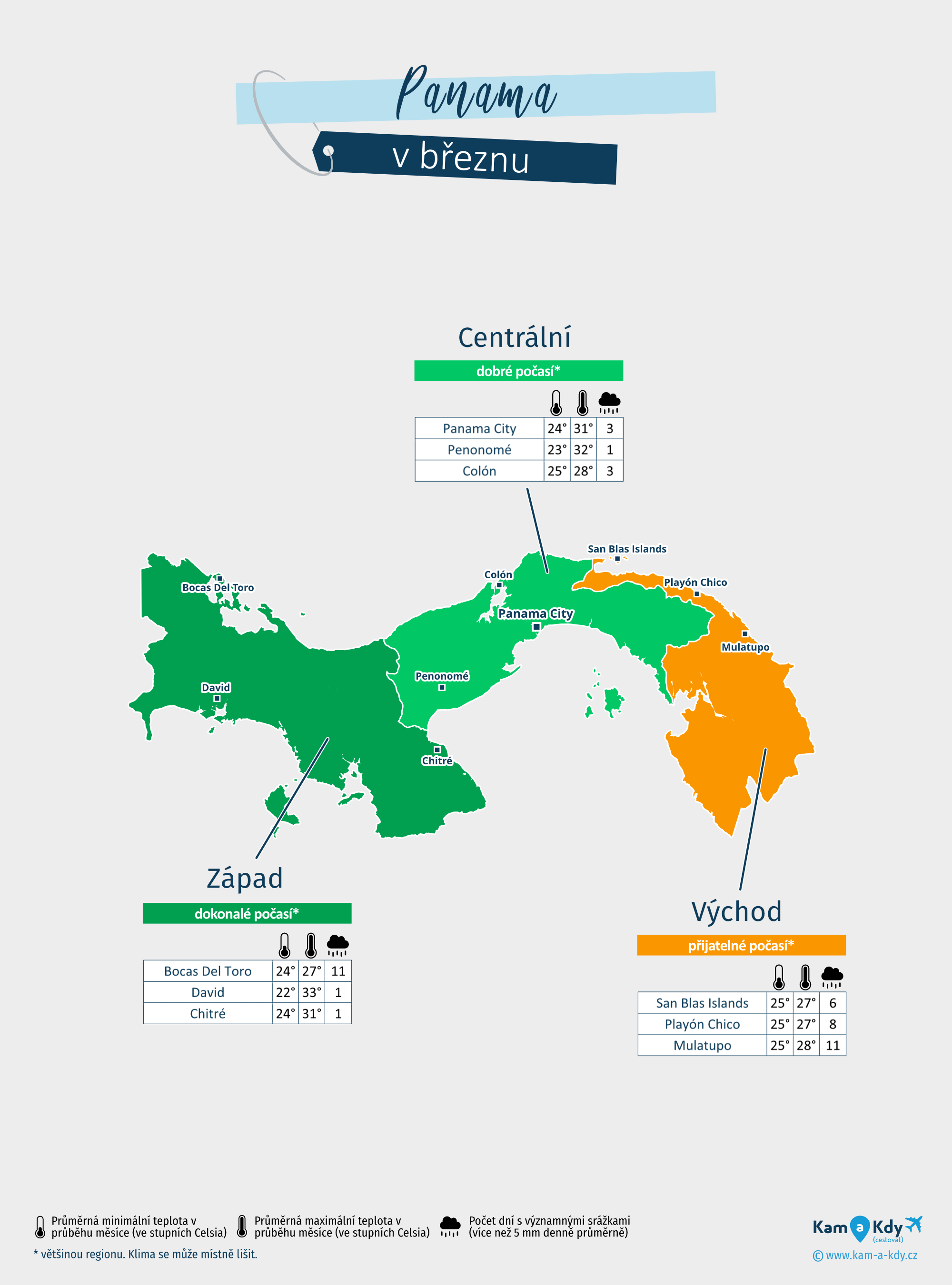 Panama

v březnu

Centrální

dobré počasí*

| Panama City | 24° | 31° | 3 |
|---|---|---|---|
| Penonomé | 23° | 32° | 1 |
| Colón | 25° | 28° | 3 |

San Blas Islands

Colón

Bocas Del Toro

Playón Chico

Panama City

Mulatupo

Penonomé

David

Chitré

Západ

dokonalé počasí*

| Bocas Del Toro | 24° | 27° | 11 |
|---|---|---|---|
| David | 22° | 33° | 1 |
| Chitré | 24° | 31° | 1 |

Východ

přijatelné počasí*

| San Blas Islands | 25° | 27° | 6 |
|---|---|---|---|
| Playón Chico | 25° | 27° | 8 |
| Mulatupo | 25° | 28° | 11 |

Průměrná minimální teplota v průběhu měsíce (ve stupních Celsia)

Průměrná maximální teplota v průběhu měsíce (ve stupních Celsia)

Počet dní s významnými srážkami (více než 5 mm denně průměrně)

* většinou regionu. Klima se může místně lišit.

Kam a Kdy (cestovat)

© www.kam-a-kdy.cz