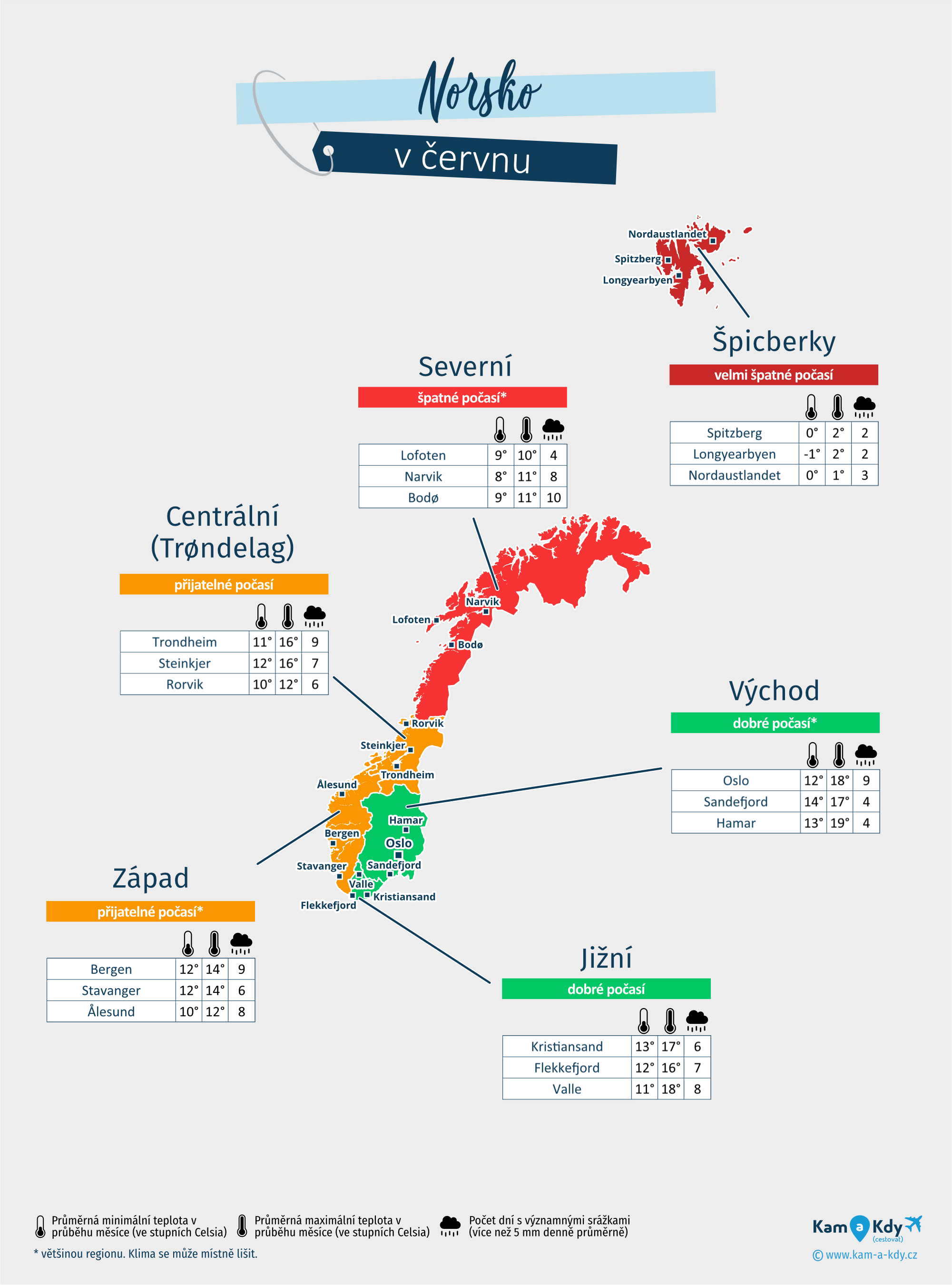 Norsko
v červnu

Nordaustlandet
Spitzberg
Longyearbyen

Špicberky
velmi špatné počasí

| Spitzberg | 0° | 2° | 2 |
|---|---|---|---|
| Longyearbyen | -1° | 2° | 2 |
| Nordaustlandet | 0° | 1° | 3 |

Severní
špatné počasí*

| Lofoten | 9° | 10° | 4 |
|---|---|---|---|
| Narvik | 8° | 11° | 8 |
| Bodø | 9° | 11° | 10 |

Centrální (Trøndelag)
přijatelné počasí

| Trondheim | 11° | 16° | 9 |
|---|---|---|---|
| Steinkjer | 12° | 16° | 7 |
| Rorvik | 10° | 12° | 6 |

Narvik
Lofoten
Bodø
Rorvik
Steinkjer
Trondheim
Ålesund
Hamar
Bergen
Oslo
Stavanger
Sandefjord
Valle
Kristiansand
Flekkefjord

Východ
dobré počasí*

| Oslo | 12° | 18° | 9 |
|---|---|---|---|
| Sandefjord | 14° | 17° | 4 |
| Hamar | 13° | 19° | 4 |

Západ
přijatelné počasí*

| Bergen | 12° | 14° | 9 |
|---|---|---|---|
| Stavanger | 12° | 14° | 6 |
| Ålesund | 10° | 12° | 8 |

Jižní
dobré počasí

| Kristiansand | 13° | 17° | 6 |
|---|---|---|---|
| Flekkefjord | 12° | 16° | 7 |
| Valle | 11° | 18° | 8 |

Průměrná minimální teplota v průběhu měsíce (ve stupních Celsia)
Průměrná maximální teplota v průběhu měsíce (ve stupních Celsia)
Počet dní s významnými srážkami (více než 5 mm denně průměrně)
* většinou regionu. Klima se může místně lišit.

Kam a Kdy (cestovat)
© www.kam-a-kdy.cz