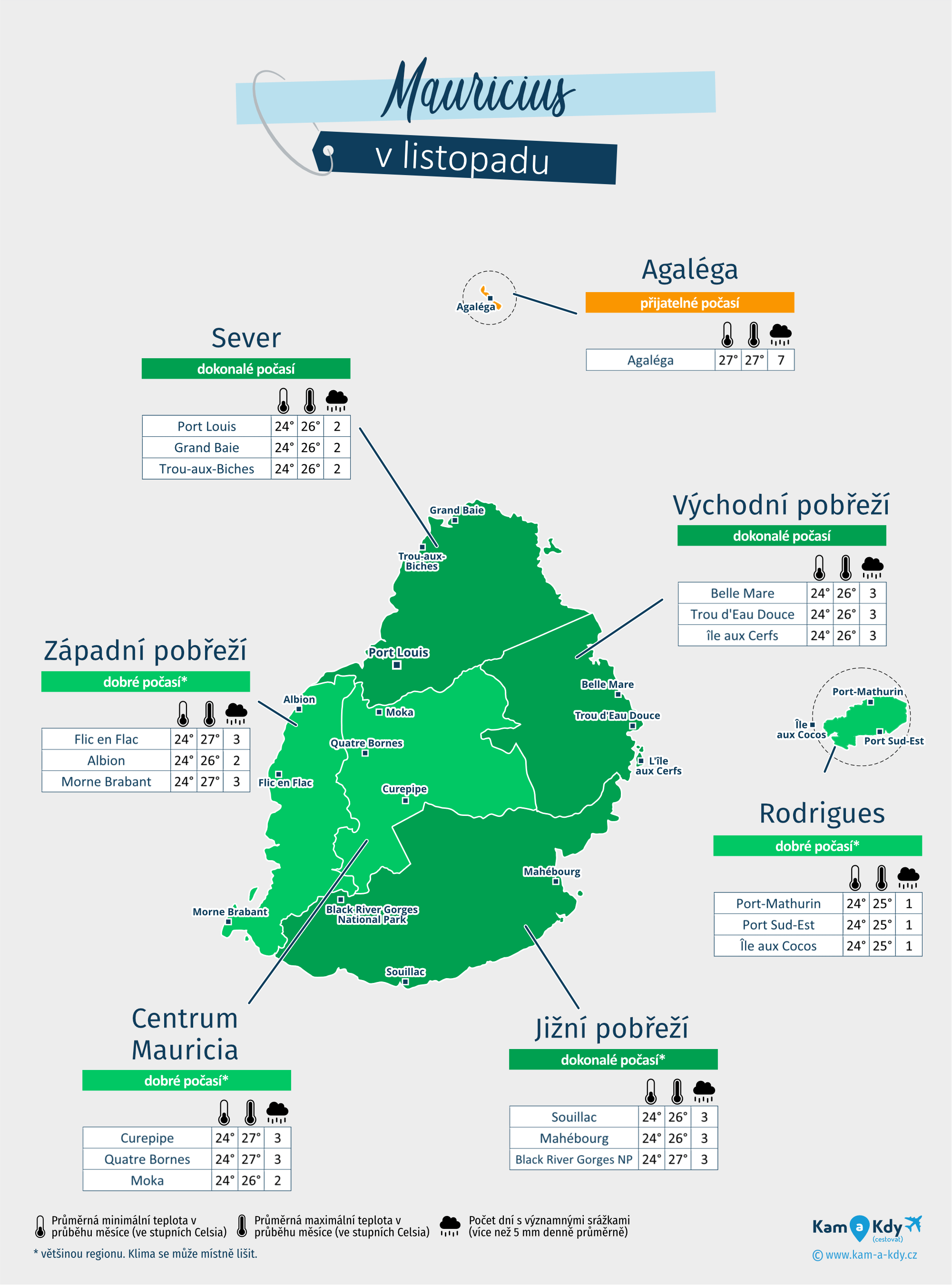 Mauricius

v listopadu

Agaléga

přijatelné počasí

| Agaléga | 27° | 27° | 7 |
|---|---|---|---|

Agaléga

Sever

dokonalé počasí

| Port Louis | 24° | 26° | 2 |
|---|---|---|---|
| Grand Baie | 24° | 26° | 2 |
| Trou-aux-Biches | 24° | 26° | 2 |

Východní pobřeží

dokonalé počasí

| Belle Mare | 24° | 26° | 3 |
|---|---|---|---|
| Trou d'Eau Douce | 24° | 26° | 3 |
| île aux Cerfs | 24° | 26° | 3 |

Západní pobřeží

dobré počasí*

| Flic en Flac | 24° | 27° | 3 |
|---|---|---|---|
| Albion | 24° | 26° | 2 |
| Morne Brabant | 24° | 27° | 3 |

Grand Baie
Trou-aux-Biches
Port Louis
Albion
Moka
Quatre Bornes
Flic en Flac
Curepipe
Belle Mare
Trou d'Eau Douce
L'île aux Cerfs
Mahébourg
Morne Brabant
Black River Gorges National Park
Souillac

Port-Mathurin
Île aux Cocos
Port Sud-Est

Rodrigues

dobré počasí*

| Port-Mathurin | 24° | 25° | 1 |
|---|---|---|---|
| Port Sud-Est | 24° | 25° | 1 |
| Île aux Cocos | 24° | 25° | 1 |

Centrum Mauricia

dobré počasí*

| Curepipe | 24° | 27° | 3 |
|---|---|---|---|
| Quatre Bornes | 24° | 27° | 3 |
| Moka | 24° | 26° | 2 |

Jižní pobřeží

dokonalé počasí*

| Souillac | 24° | 26° | 3 |
|---|---|---|---|
| Mahébourg | 24° | 26° | 3 |
| Black River Gorges NP | 24° | 27° | 3 |

Průměrná minimální teplota v průběhu měsíce (ve stupních Celsia)
Průměrná maximální teplota v průběhu měsíce (ve stupních Celsia)
Počet dní s významnými srážkami (více než 5 mm denně průměrně)

* většinou regionu. Klima se může místně lišit.

Kam a Kdy (cestovat)
© www.kam-a-kdy.cz