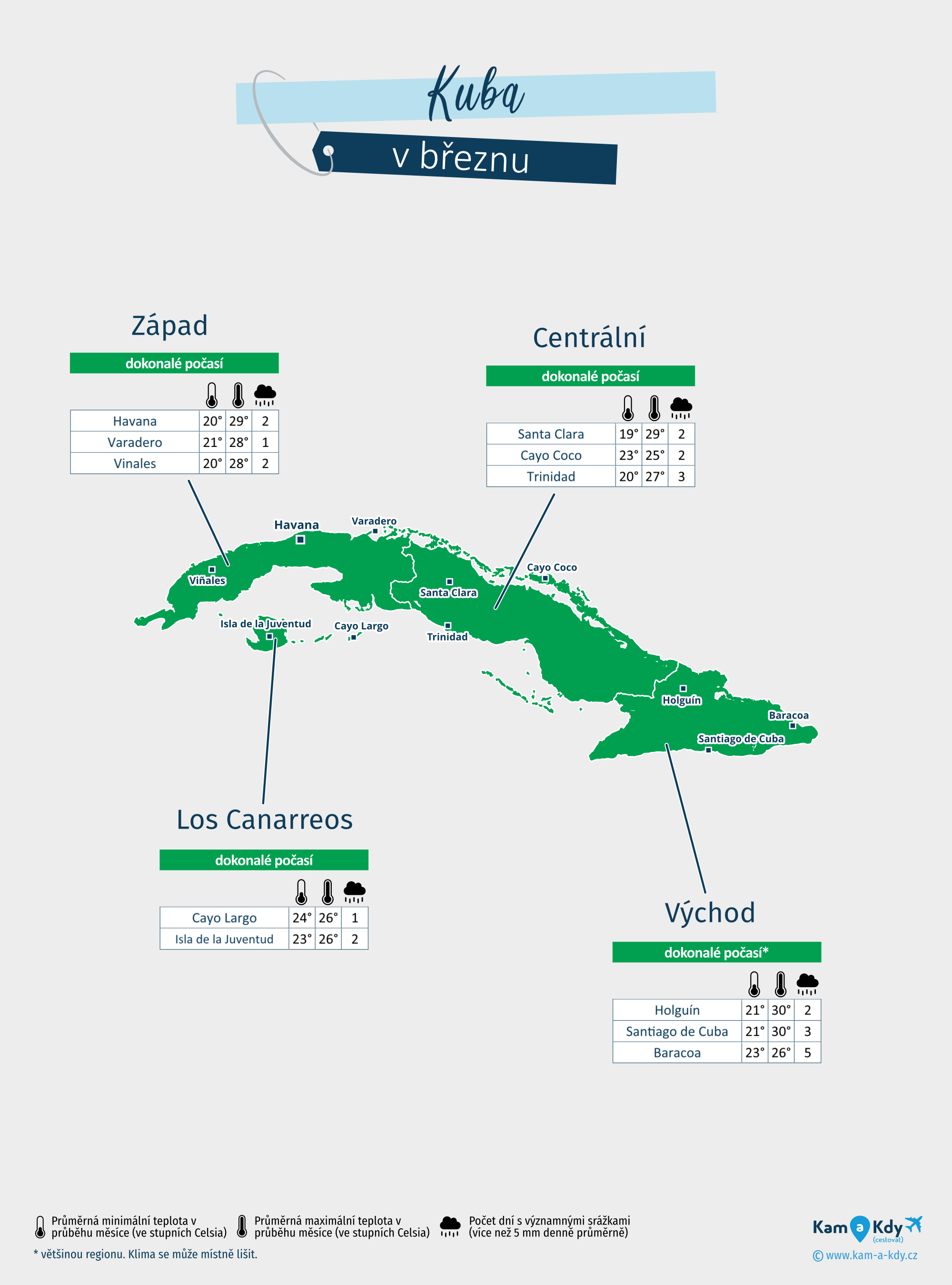 Kuba

v březnu

Západ

dokonalé počasí

| Havana | 20° | 29° | 2 |
|---|---|---|---|
| Varadero | 21° | 28° | 1 |
| Vinales | 20° | 28° | 2 |

Centrální

dokonalé počasí

| Santa Clara | 19° | 29° | 2 |
|---|---|---|---|
| Cayo Coco | 23° | 25° | 2 |
| Trinidad | 20° | 27° | 3 |

Havana
Varadero
Viñales
Cayo Coco
Santa Clara
Isla de la Juventud
Cayo Largo
Trinidad
Holguín
Baracoa
Santiago de Cuba

Los Canarreos

dokonalé počasí

| Cayo Largo | 24° | 26° | 1 |
|---|---|---|---|
| Isla de la Juventud | 23° | 26° | 2 |

Východ

dokonalé počasí*

| Holguín | 21° | 30° | 2 |
|---|---|---|---|
| Santiago de Cuba | 21° | 30° | 3 |
| Baracoa | 23° | 26° | 5 |

Průměrná minimální teplota v průběhu měsíce (ve stupních Celsia)
Průměrná maximální teplota v průběhu měsíce (ve stupních Celsia)
Počet dní s významnými srážkami (více než 5 mm denně průměrně)

* většinou regionu. Klima se může místně lišit.

Kam a Kdy (cestovat)
© www.kam-a-kdy.cz