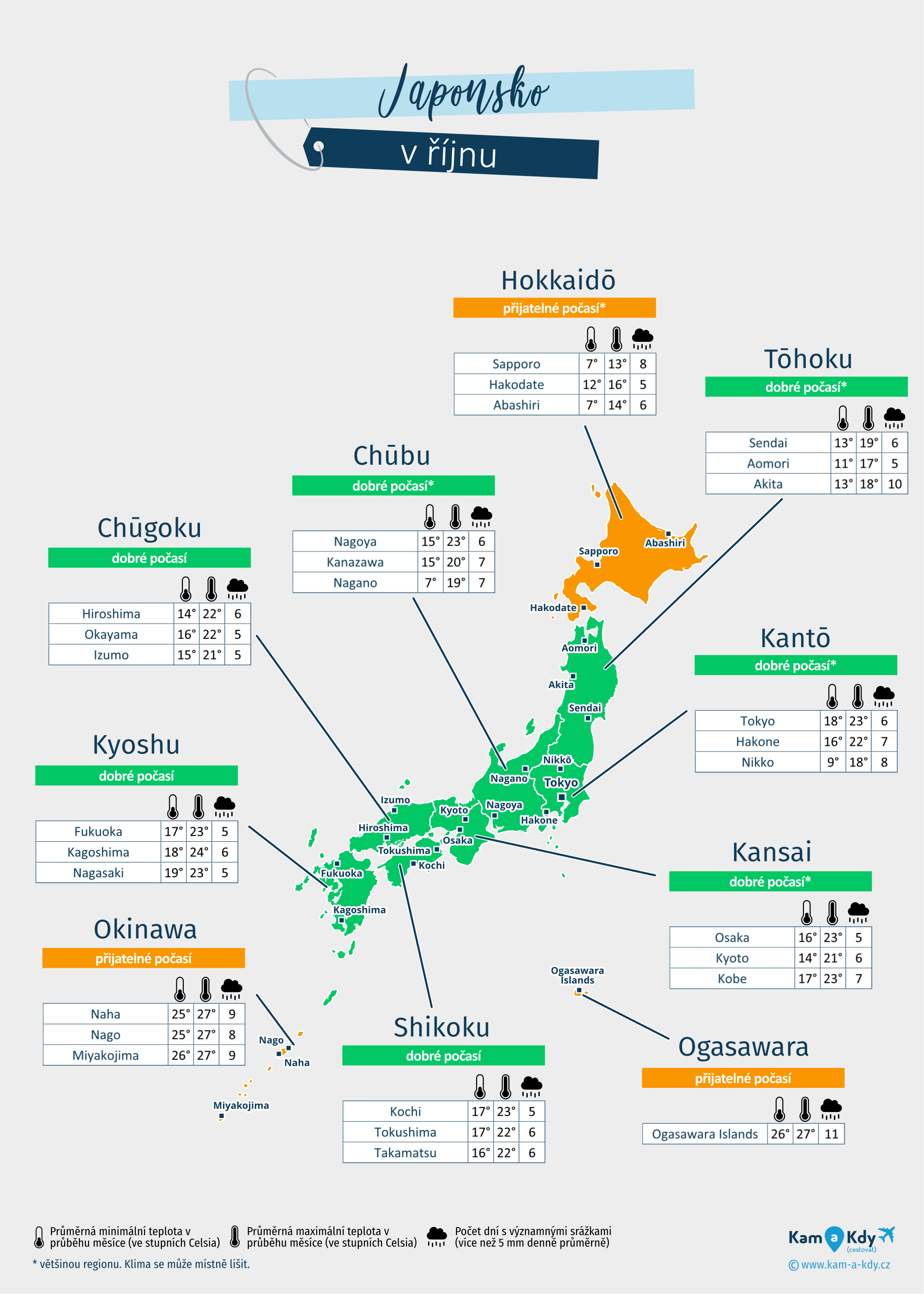 Japonsko

v říjnu

Hokkaidō
přijatelné počasí*

| Sapporo | 7° | 13° | 8 |
|---|---|---|---|
| Hakodate | 12° | 16° | 5 |
| Abashiri | 7° | 14° | 6 |

Tōhoku
dobré počasí*

| Sendai | 13° | 19° | 6 |
|---|---|---|---|
| Aomori | 11° | 17° | 5 |
| Akita | 13° | 18° | 10 |

Chūbu
dobré počasí*

| Nagoya | 15° | 23° | 6 |
|---|---|---|---|
| Kanazawa | 15° | 20° | 7 |
| Nagano | 7° | 19° | 7 |

Chūgoku
dobré počasí

| Hiroshima | 14° | 22° | 6 |
|---|---|---|---|
| Okayama | 16° | 22° | 5 |
| Izumo | 15° | 21° | 5 |

Kantō
dobré počasí*

| Tokyo | 18° | 23° | 6 |
|---|---|---|---|
| Hakone | 16° | 22° | 7 |
| Nikko | 9° | 18° | 8 |

Kyoshu
dobré počasí

| Fukuoka | 17° | 23° | 5 |
|---|---|---|---|
| Kagoshima | 18° | 24° | 6 |
| Nagasaki | 19° | 23° | 5 |

Kansai
dobré počasí*

| Osaka | 16° | 23° | 5 |
|---|---|---|---|
| Kyoto | 14° | 21° | 6 |
| Kobe | 17° | 23° | 7 |

Okinawa
přijatelné počasí

| Naha | 25° | 27° | 9 |
|---|---|---|---|
| Nago | 25° | 27° | 8 |
| Miyakojima | 26° | 27° | 9 |

Shikoku
dobré počasí

| Kochi | 17° | 23° | 5 |
|---|---|---|---|
| Tokushima | 17° | 22° | 6 |
| Takamatsu | 16° | 22° | 6 |

Ogasawara
přijatelné počasí

| Ogasawara Islands | 26° | 27° | 11 |
|---|---|---|---|

Sapporo Abashiri Hakodate Aomori Akita Sendai Nikkō Nagano Tokyo Izumo Kyoto Nagoya Hakone Hiroshima Osaka Tokushima Kochi Fukuoka Kagoshima Ogasawara Islands Nago Naha Miyakojima

Průměrná minimální teplota v průběhu měsíce (ve stupních Celsia) Průměrná maximální teplota v průběhu měsíce (ve stupních Celsia) Počet dní s významnými srážkami (více než 5 mm denně průměrně)

* většinou regionu. Klima se může místně lišit.

Kam a Kdy (cestovat)
© www.kam-a-kdy.cz