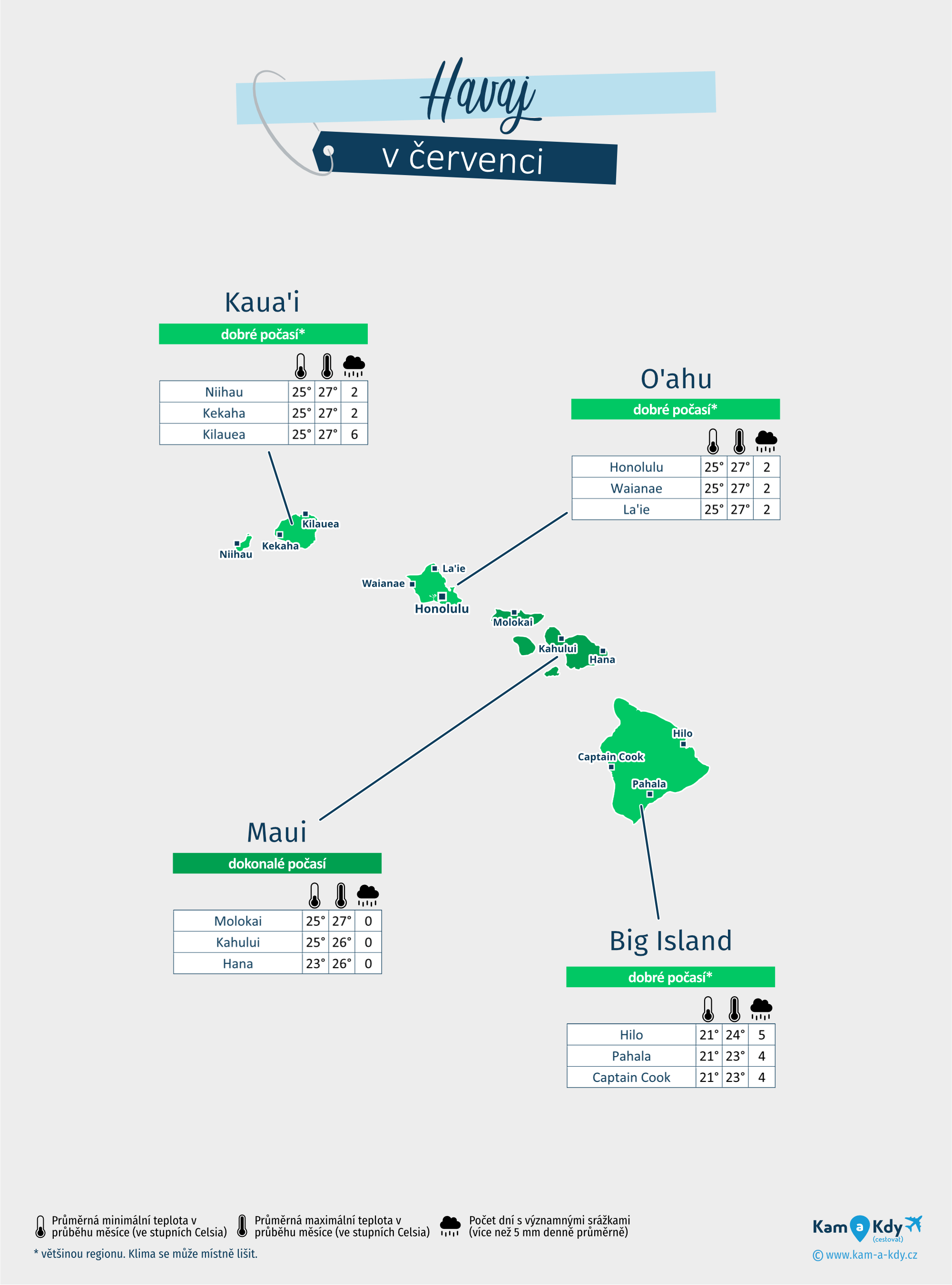 Havaj
v červenci

Kaua'i
dobré počasí*

| Niihau | 25° | 27° | 2 |
|---|---|---|---|
| Kekaha | 25° | 27° | 2 |
| Kilauea | 25° | 27° | 6 |

O'ahu
dobré počasí*

| Honolulu | 25° | 27° | 2 |
|---|---|---|---|
| Waianae | 25° | 27° | 2 |
| La'ie | 25° | 27° | 2 |

Kilauea
Kekaha
Niihau
La'ie
Waianae
Honolulu
Molokai
Kahului
Hana
Hilo
Captain Cook
Pahala

Maui
dokonalé počasí

| Molokai | 25° | 27° | 0 |
|---|---|---|---|
| Kahului | 25° | 26° | 0 |
| Hana | 23° | 26° | 0 |

Big Island
dobré počasí*

| Hilo | 21° | 24° | 5 |
|---|---|---|---|
| Pahala | 21° | 23° | 4 |
| Captain Cook | 21° | 23° | 4 |

Průměrná minimální teplota v průběhu měsíce (ve stupních Celsia)
Průměrná maximální teplota v průběhu měsíce (ve stupních Celsia)
Počet dní s významnými srážkami (více než 5 mm denně průměrně)
* většinou regionu. Klima se může místně lišit.

Kam a Kdy (cestovat)
© www.kam-a-kdy.cz