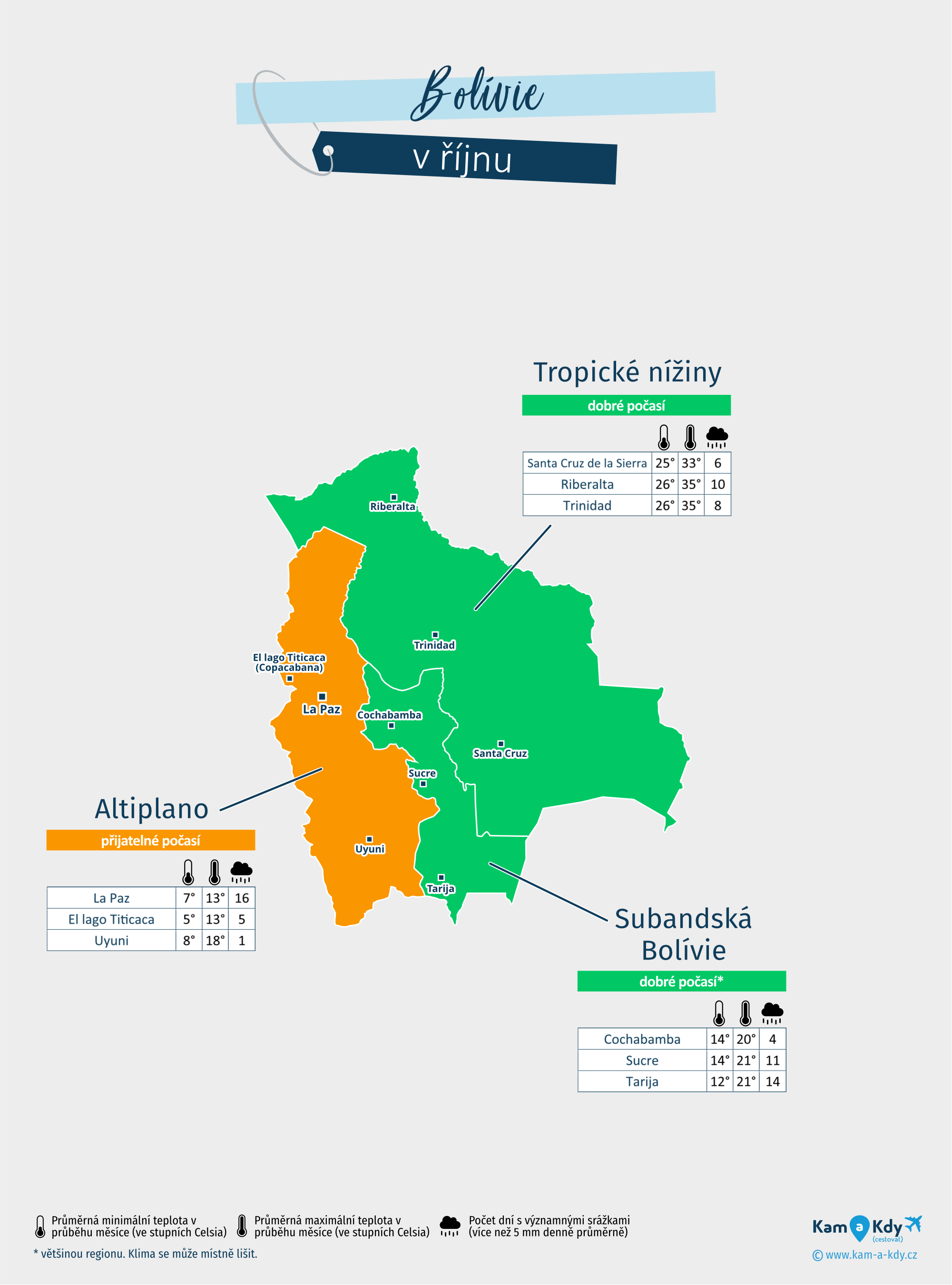 Bolívie

v říjnu

Tropické nížiny

dobré počasí

| Santa Cruz de la Sierra | 25° | 33° | 6 |
|---|---|---|---|
| Riberalta | 26° | 35° | 10 |
| Trinidad | 26° | 35° | 8 |

Riberalta

Trinidad

El lago Titicaca (Copacabana)

La Paz

Cochabamba

Santa Cruz

Sucre

Uyuni

Tarija

Altiplano

přijatelné počasí

| La Paz | 7° | 13° | 16 |
|---|---|---|---|
| El lago Titicaca | 5° | 13° | 5 |
| Uyuni | 8° | 18° | 1 |

Subandská Bolívie

dobré počasí*

| Cochabamba | 14° | 20° | 4 |
|---|---|---|---|
| Sucre | 14° | 21° | 11 |
| Tarija | 12° | 21° | 14 |

Průměrná minimální teplota v průběhu měsíce (ve stupních Celsia)

Průměrná maximální teplota v průběhu měsíce (ve stupních Celsia)

Počet dní s významnými srážkami (více než 5 mm denně průměrně)

* většinou regionu. Klima se může místně lišit.

Kam a Kdy (cestovat)

© www.kam-a-kdy.cz