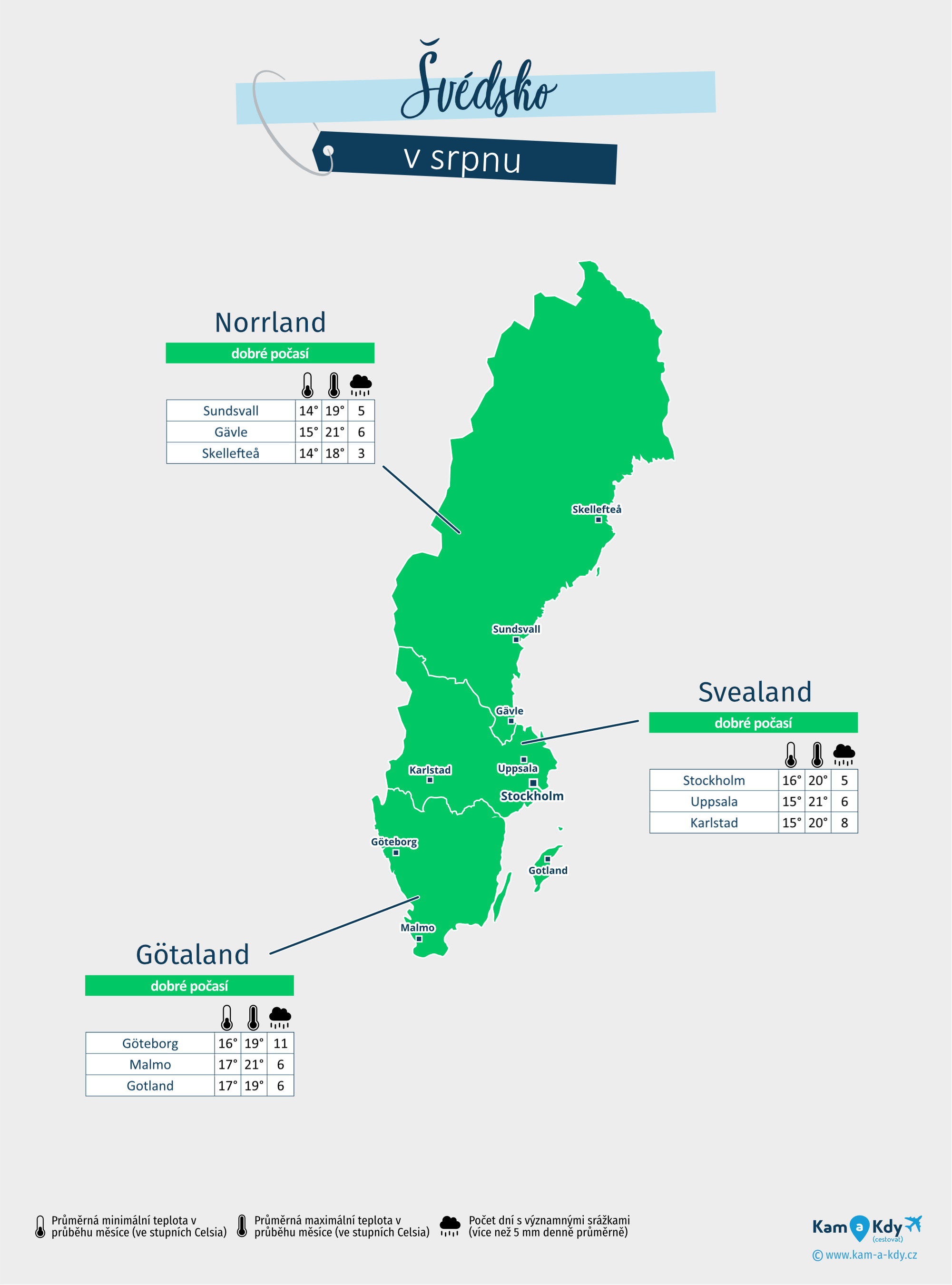 Švédsko

v srpnu

Norrland

dobré počasí

| Sundsvall | 14° | 19° | 5 |
|---|---|---|---|
| Gävle | 15° | 21° | 6 |
| Skellefteå | 14° | 18° | 3 |

Skellefteå

Sundsvall

Gävle

Karlstad

Uppsala

Stockholm

Göteborg

Gotland

Malmo

Svealand

dobré počasí

| Stockholm | 16° | 20° | 5 |
|---|---|---|---|
| Uppsala | 15° | 21° | 6 |
| Karlstad | 15° | 20° | 8 |

Götaland

dobré počasí

| Göteborg | 16° | 19° | 11 |
|---|---|---|---|
| Malmo | 17° | 21° | 6 |
| Gotland | 17° | 19° | 6 |

Průměrná minimální teplota v průběhu měsíce (ve stupních Celsia)

Průměrná maximální teplota v průběhu měsíce (ve stupních Celsia)

Počet dní s významnými srážkami (více než 5 mm denně průměrně)

Kam a Kdy (cestovat)

© www.kam-a-kdy.cz