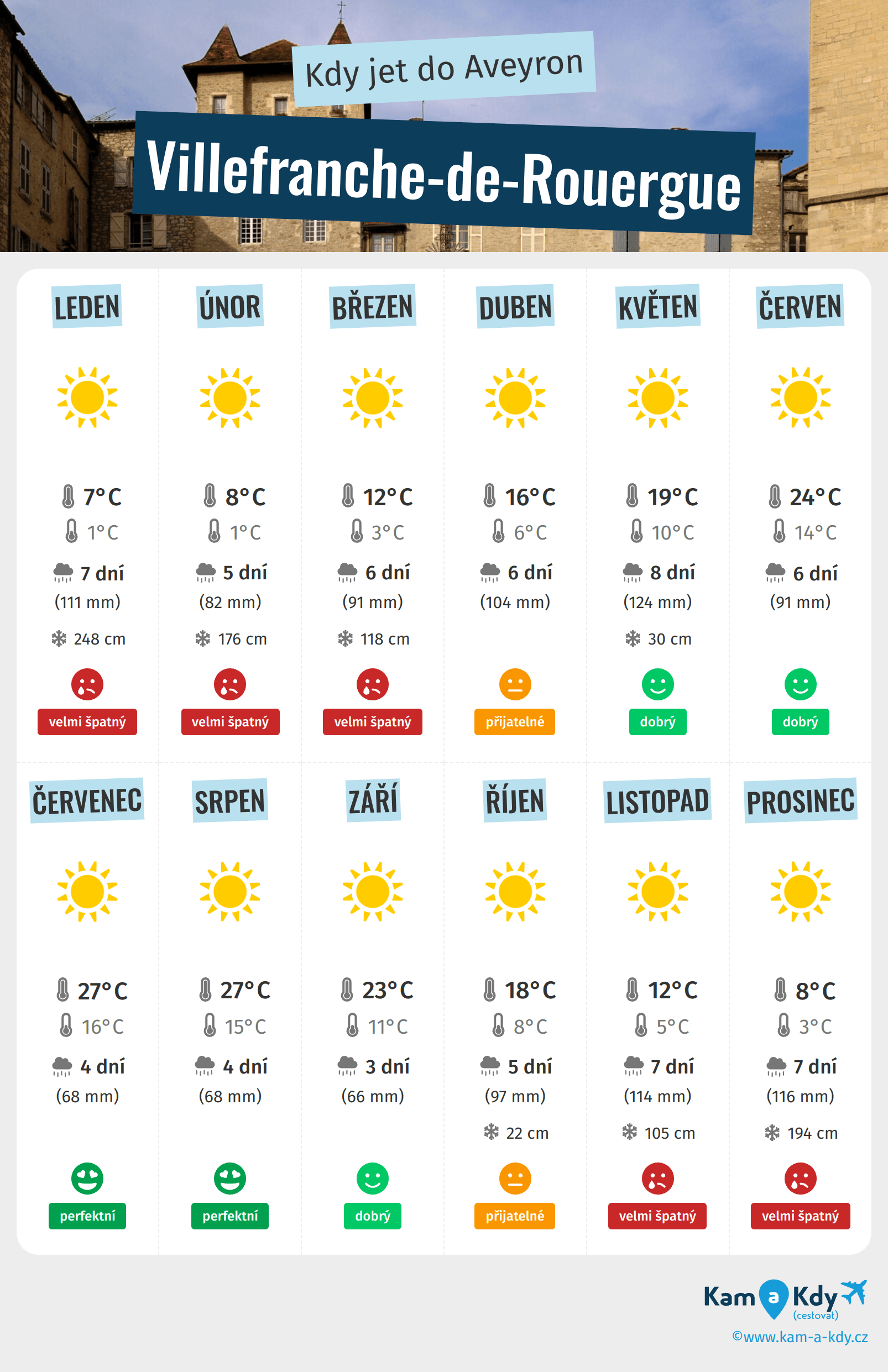 Kdy jet do Aveyron

Villefranche-de-Rouergue

LEDEN
7°C
1°C
7 dní
(111 mm)
248 cm
velmi špatný

ÚNOR
8°C
1°C
5 dní
(82 mm)
176 cm
velmi špatný

BŘEZEN
12°C
3°C
6 dní
(91 mm)
118 cm
velmi špatný

DUBEN
16°C
6°C
6 dní
(104 mm)
přijatelné

KVĚTEN
19°C
10°C
8 dní
(124 mm)
30 cm
dobrý

ČERVEN
24°C
14°C
6 dní
(91 mm)
dobrý

ČERVENEC
27°C
16°C
4 dní
(68 mm)
perfektní

SRPEN
27°C
15°C
4 dní
(68 mm)
perfektní

ZÁŘÍ
23°C
11°C
3 dní
(66 mm)
dobrý

ŘÍJEN
18°C
8°C
5 dní
(97 mm)
22 cm
přijatelné

LISTOPAD
12°C
5°C
7 dní
(114 mm)
105 cm
velmi špatný

PROSINEC
8°C
3°C
7 dní
(116 mm)
194 cm
velmi špatný

Kam a Kdy (cestovat)
©www.kam-a-kdy.cz