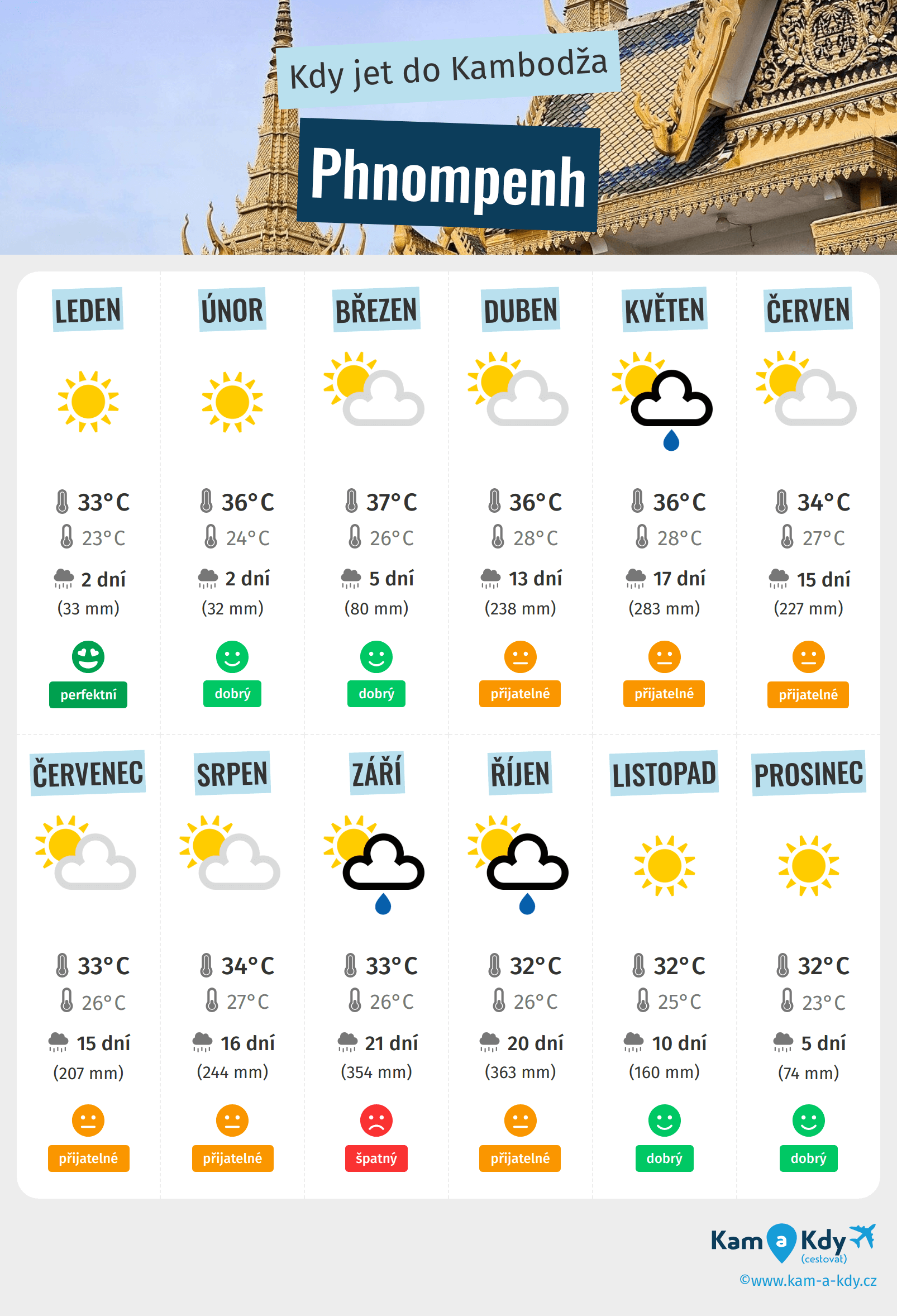 Kdy jet do Kambodža

Phnompenh

LEDEN
33°C
23°C
2 dní
(33 mm)
perfektní

ÚNOR
36°C
24°C
2 dní
(32 mm)
dobrý

BŘEZEN
37°C
26°C
5 dní
(80 mm)
dobrý

DUBEN
36°C
28°C
13 dní
(238 mm)
přijatelné

KVĚTEN
36°C
28°C
17 dní
(283 mm)
přijatelné

ČERVEN
34°C
27°C
15 dní
(227 mm)
přijatelné

ČERVENEC
33°C
26°C
15 dní
(207 mm)
přijatelné

SRPEN
34°C
27°C
16 dní
(244 mm)
přijatelné

ZÁŘÍ
33°C
26°C
21 dní
(354 mm)
špatný

ŘÍJEN
32°C
26°C
20 dní
(363 mm)
přijatelné

LISTOPAD
32°C
25°C
10 dní
(160 mm)
dobrý

PROSINEC
32°C
23°C
5 dní
(74 mm)
dobrý

Kam a Kdy (cestovat)
©www.kam-a-kdy.cz