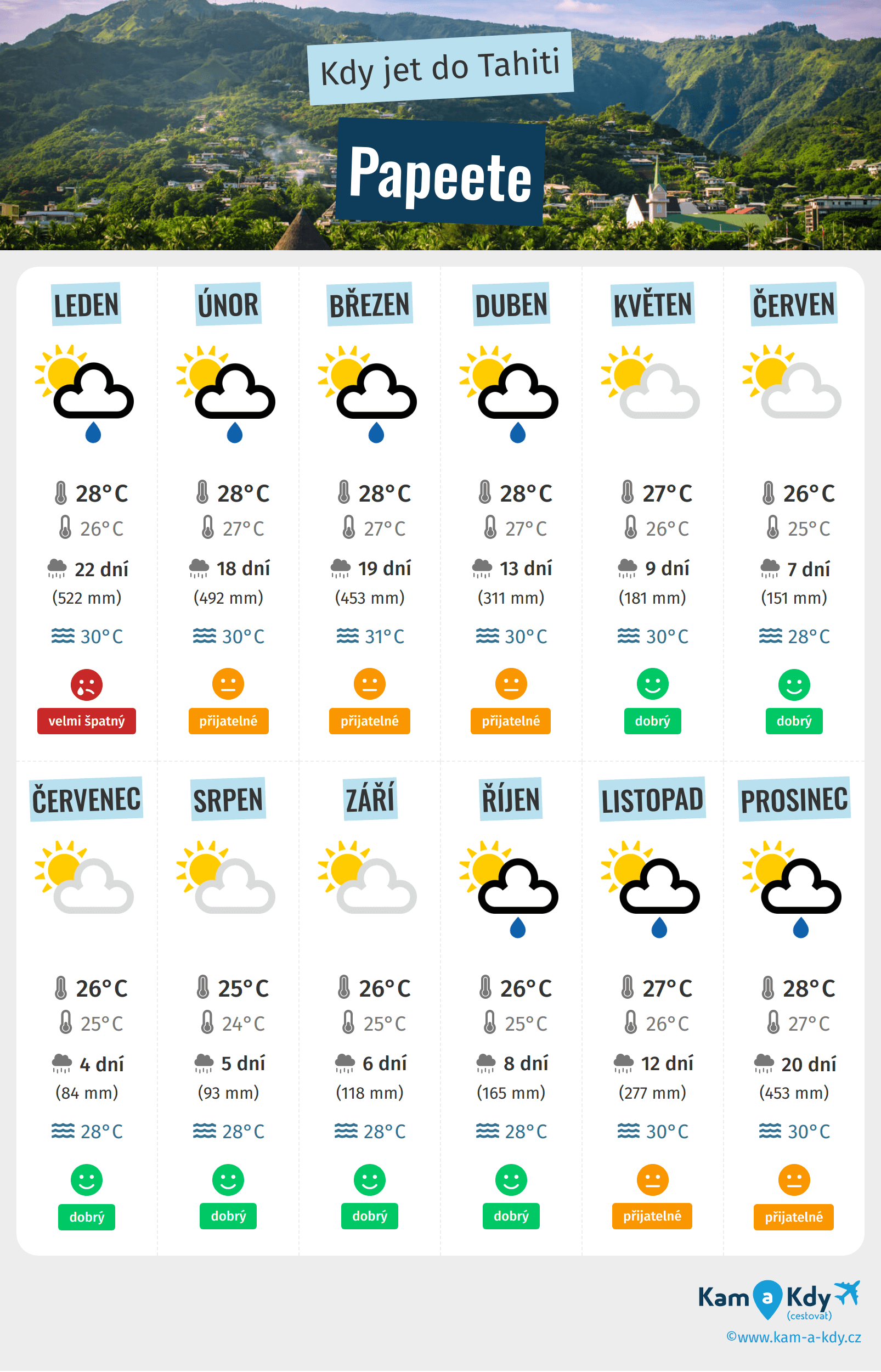 Kdy jet do Tahiti

Papeete

LEDEN

28°C
26°C
22 dní
(522 mm)
30°C
velmi špatný

ÚNOR

28°C
27°C
18 dní
(492 mm)
30°C
přijatelné

BŘEZEN

28°C
27°C
19 dní
(453 mm)
31°C
přijatelné

DUBEN

28°C
27°C
13 dní
(311 mm)
30°C
přijatelné

KVĚTEN

27°C
26°C
9 dní
(181 mm)
30°C
dobrý

ČERVEN

26°C
25°C
7 dní
(151 mm)
28°C
dobrý

ČERVENEC

26°C
25°C
4 dní
(84 mm)
28°C
dobrý

SRPEN

25°C
24°C
5 dní
(93 mm)
28°C
dobrý

ZÁŘÍ

26°C
25°C
6 dní
(118 mm)
28°C
dobrý

ŘÍJEN

26°C
25°C
8 dní
(165 mm)
28°C
dobrý

LISTOPAD

27°C
26°C
12 dní
(277 mm)
30°C
přijatelné

PROSINEC

28°C
27°C
20 dní
(453 mm)
30°C
přijatelné

Kam a Kdy (cestovat)
©www.kam-a-kdy.cz