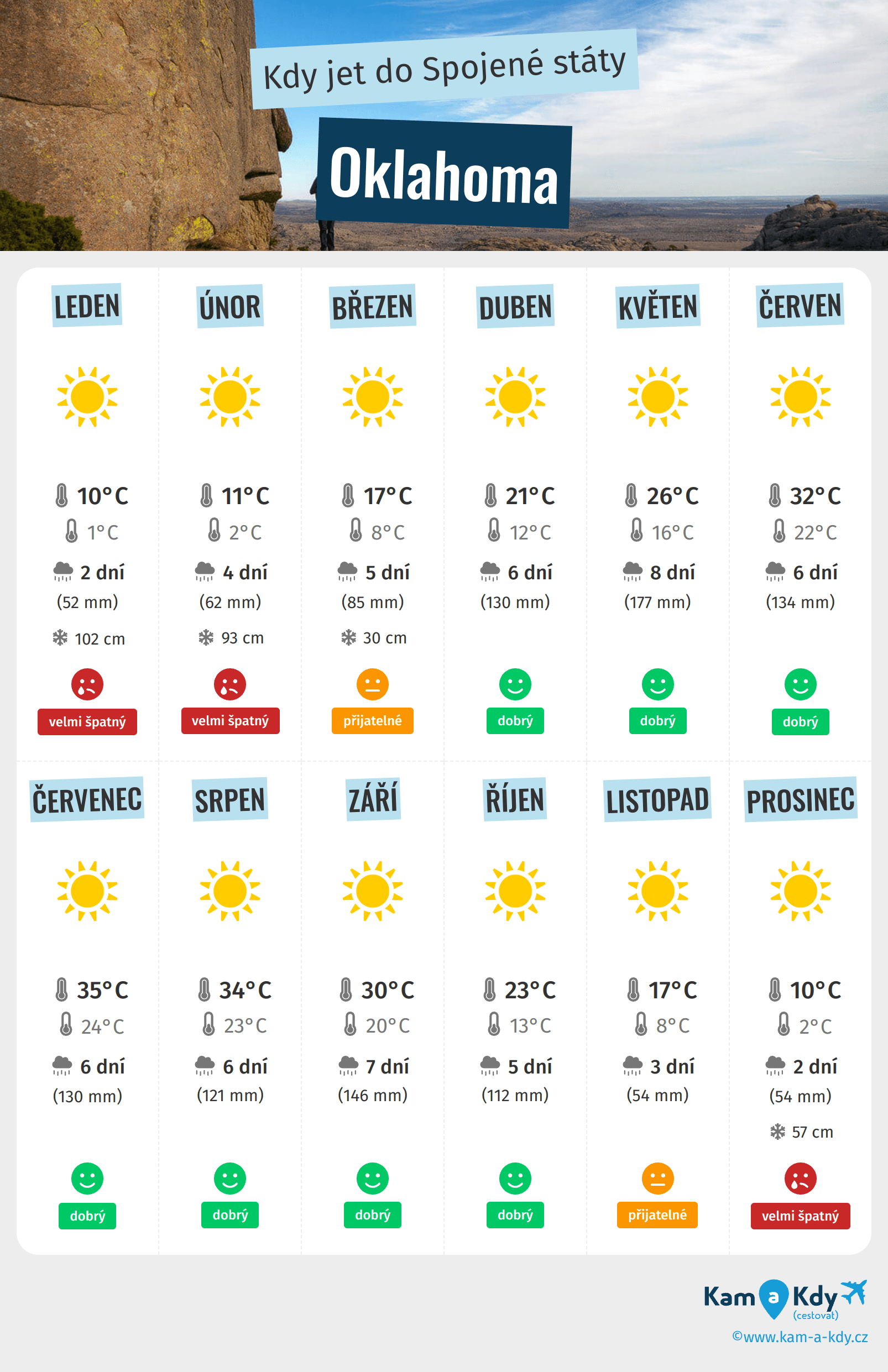 Kdy jet do Spojené státy

Oklahoma

LEDEN

10°C
1°C
2 dní
(52 mm)
102 cm
velmi špatný

ÚNOR

11°C
2°C
4 dní
(62 mm)
93 cm
velmi špatný

BŘEZEN

17°C
8°C
5 dní
(85 mm)
30 cm
přijatelné

DUBEN

21°C
12°C
6 dní
(130 mm)
dobrý

KVĚTEN

26°C
16°C
8 dní
(177 mm)
dobrý

ČERVEN

32°C
22°C
6 dní
(134 mm)
dobrý

ČERVENEC

35°C
24°C
6 dní
(130 mm)
dobrý

SRPEN

34°C
23°C
6 dní
(121 mm)
dobrý

ZÁŘÍ

30°C
20°C
7 dní
(146 mm)
dobrý

ŘÍJEN

23°C
13°C
5 dní
(112 mm)
dobrý

LISTOPAD

17°C
8°C
3 dní
(54 mm)
přijatelné

PROSINEC

10°C
2°C
2 dní
(54 mm)
57 cm
velmi špatný

Kam a Kdy (cestovat)
©www.kam-a-kdy.cz