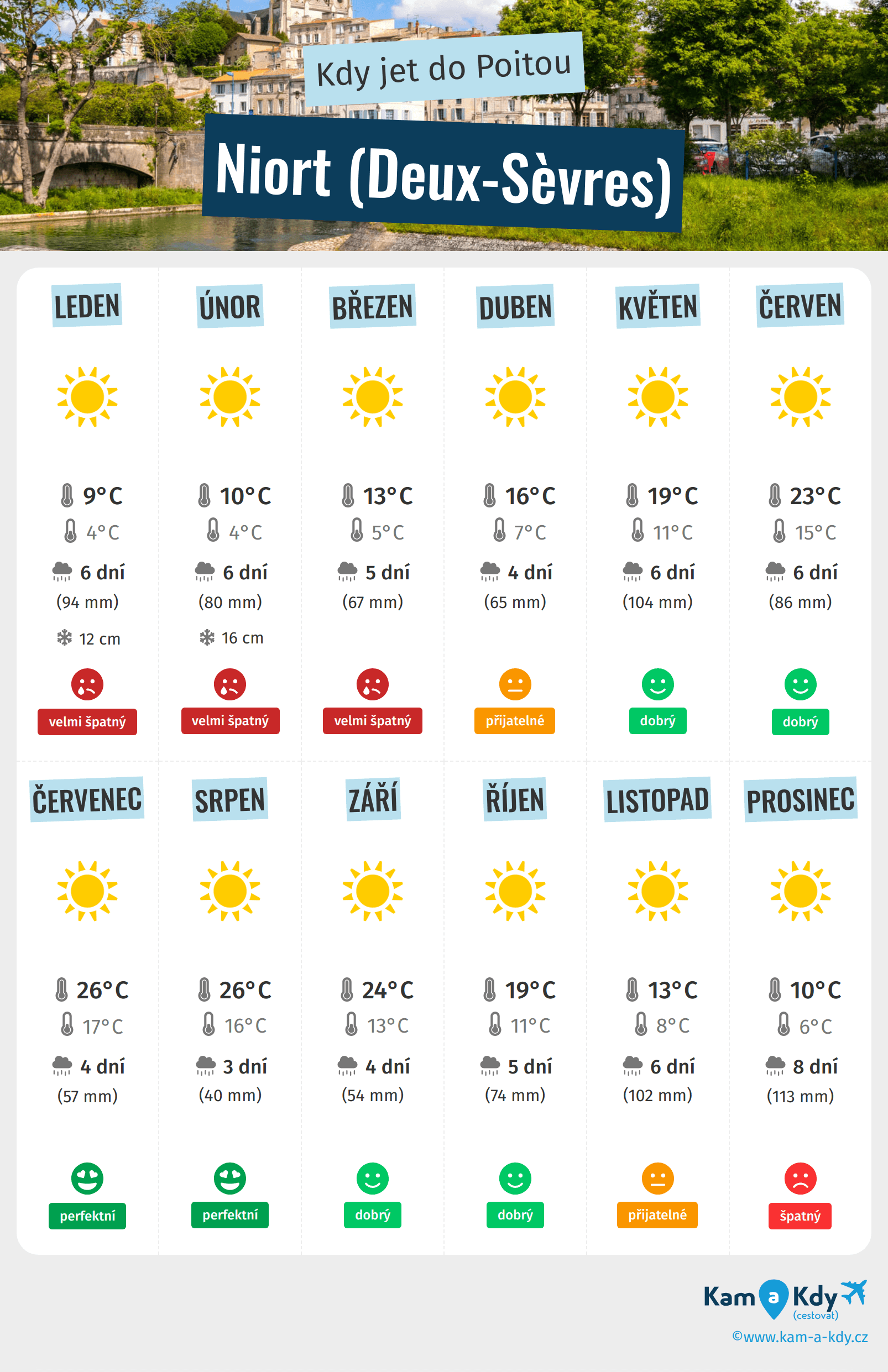 Kdy jet do Poitou

Niort (Deux-Sèvres)

| LEDEN | ÚNOR | BŘEZEN | DUBEN | KVĚTEN | ČERVEN |
|---|---|---|---|---|---|
| 9°C | 10°C | 13°C | 16°C | 19°C | 23°C |
| 4°C | 4°C | 5°C | 7°C | 11°C | 15°C |
| 6 dní | 6 dní | 5 dní | 4 dní | 6 dní | 6 dní |
| (94 mm) | (80 mm) | (67 mm) | (65 mm) | (104 mm) | (86 mm) |
| 12 cm | 16 cm | | | | |
| velmi špatný | velmi špatný | velmi špatný | přijatelné | dobrý | dobrý |

| ČERVENEC | SRPEN | ZÁŘÍ | ŘÍJEN | LISTOPAD | PROSINEC |
|---|---|---|---|---|---|
| 26°C | 26°C | 24°C | 19°C | 13°C | 10°C |
| 17°C | 16°C | 13°C | 11°C | 8°C | 6°C |
| 4 dní | 3 dní | 4 dní | 5 dní | 6 dní | 8 dní |
| (57 mm) | (40 mm) | (54 mm) | (74 mm) | (102 mm) | (113 mm) |
| perfektní | perfektní | dobrý | dobrý | přijatelné | špatný |

Kam a Kdy (cestovat)
©www.kam-a-kdy.cz