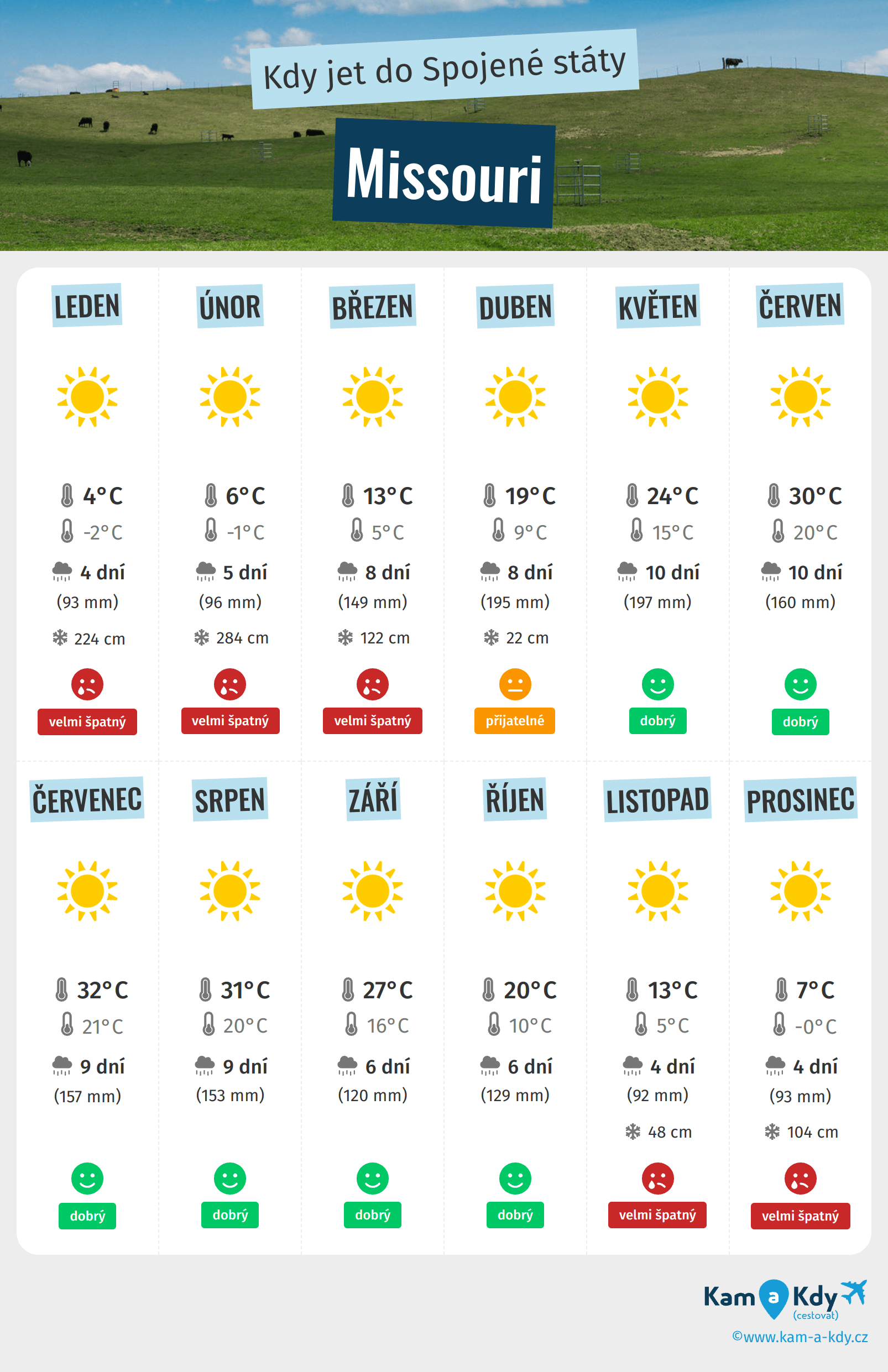 Kdy jet do Spojené státy

Missouri

LEDEN
4°C
-2°C
4 dní
(93 mm)
224 cm
velmi špatný

ÚNOR
6°C
-1°C
5 dní
(96 mm)
284 cm
velmi špatný

BŘEZEN
13°C
5°C
8 dní
(149 mm)
122 cm
velmi špatný

DUBEN
19°C
9°C
8 dní
(195 mm)
22 cm
přijatelné

KVĚTEN
24°C
15°C
10 dní
(197 mm)
dobrý

ČERVEN
30°C
20°C
10 dní
(160 mm)
dobrý

ČERVENEC
32°C
21°C
9 dní
(157 mm)
dobrý

SRPEN
31°C
20°C
9 dní
(153 mm)
dobrý

ZÁŘÍ
27°C
16°C
6 dní
(120 mm)
dobrý

ŘÍJEN
20°C
10°C
6 dní
(129 mm)
dobrý

LISTOPAD
13°C
5°C
4 dní
(92 mm)
48 cm
velmi špatný

PROSINEC
7°C
-0°C
4 dní
(93 mm)
104 cm
velmi špatný

Kam a Kdy (cestovat)
©www.kam-a-kdy.cz