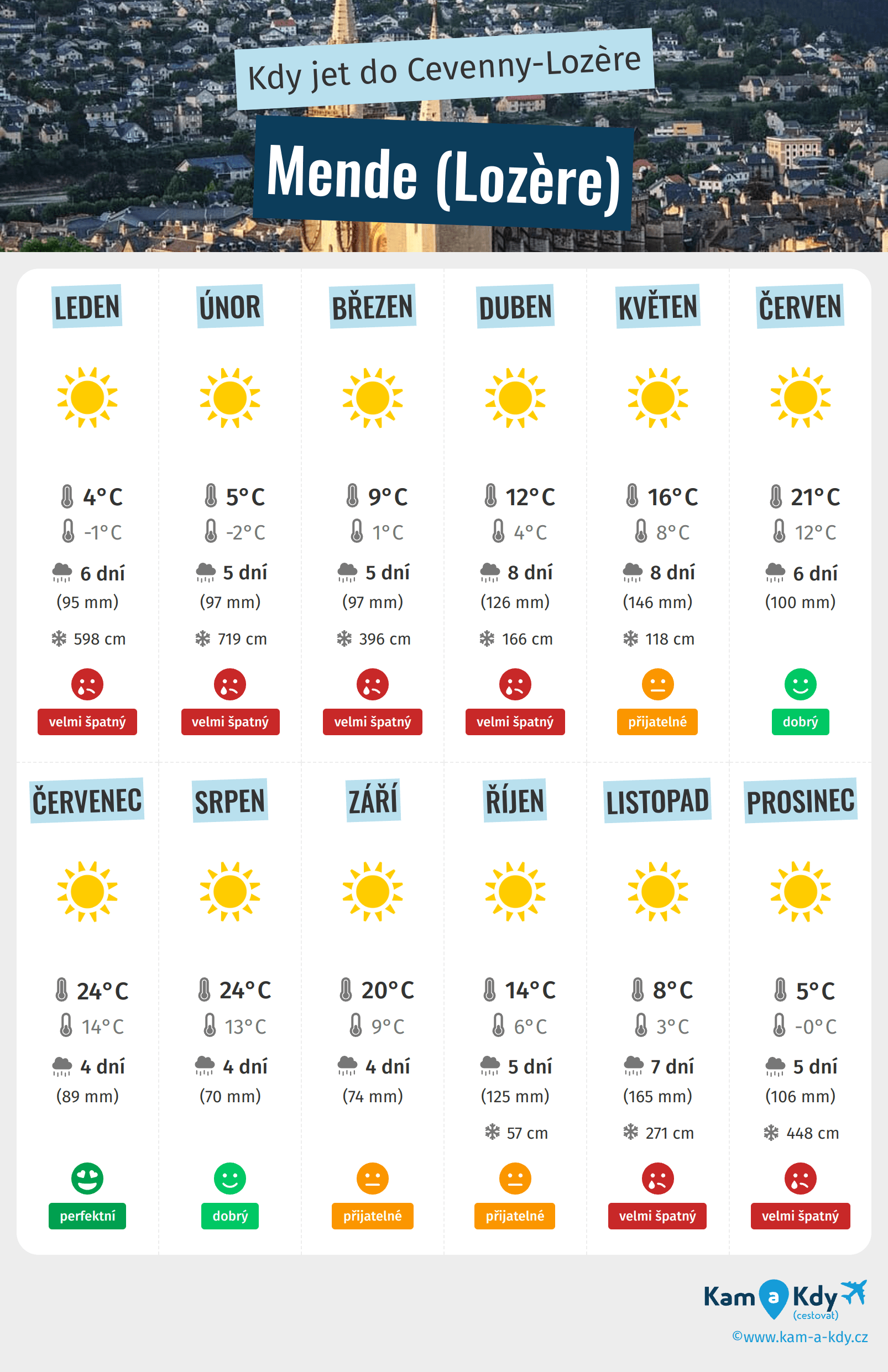 Kdy jet do Cevenny-Lozère

Mende (Lozère)

LEDEN
4°C
-1°C
6 dní
(95 mm)
598 cm
velmi špatný

ÚNOR
5°C
-2°C
5 dní
(97 mm)
719 cm
velmi špatný

BŘEZEN
9°C
1°C
5 dní
(97 mm)
396 cm
velmi špatný

DUBEN
12°C
4°C
8 dní
(126 mm)
166 cm
velmi špatný

KVĚTEN
16°C
8°C
8 dní
(146 mm)
118 cm
přijatelné

ČERVEN
21°C
12°C
6 dní
(100 mm)
dobrý

ČERVENEC
24°C
14°C
4 dní
(89 mm)
perfektní

SRPEN
24°C
13°C
4 dní
(70 mm)
dobrý

ZÁŘÍ
20°C
9°C
4 dní
(74 mm)
přijatelné

ŘÍJEN
14°C
6°C
5 dní
(125 mm)
57 cm
přijatelné

LISTOPAD
8°C
3°C
7 dní
(165 mm)
271 cm
velmi špatný

PROSINEC
5°C
-0°C
5 dní
(106 mm)
448 cm
velmi špatný

Kam a Kdy (cestovat)
©www.kam-a-kdy.cz