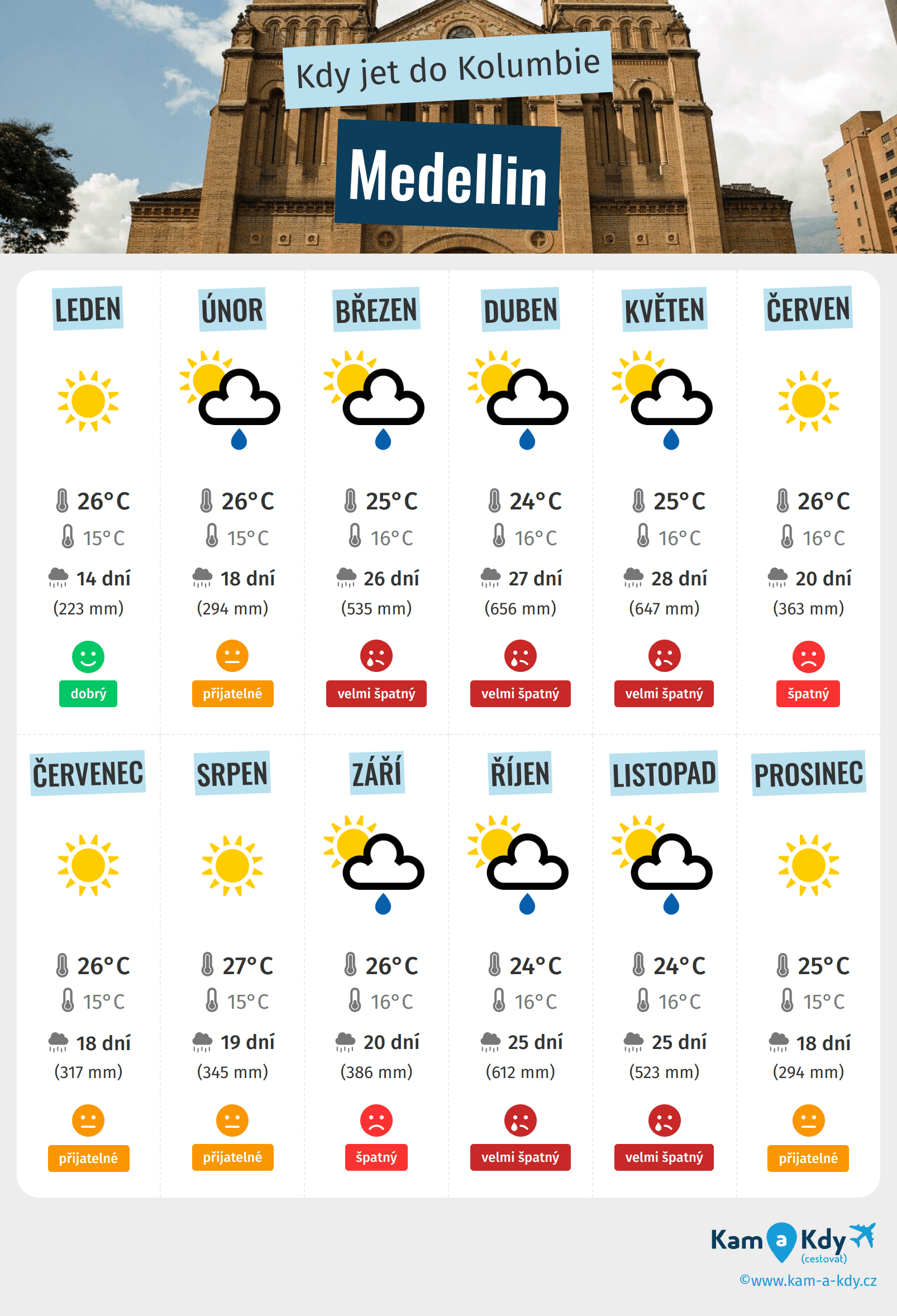 Kdy jet do Kolumbie

Medellin

| LEDEN | ÚNOR | BŘEZEN | DUBEN | KVĚTEN | ČERVEN |
|---|---|---|---|---|---|
| 26°C | 26°C | 25°C | 24°C | 25°C | 26°C |
| 15°C | 15°C | 16°C | 16°C | 16°C | 16°C |
| 14 dní | 18 dní | 26 dní | 27 dní | 28 dní | 20 dní |
| (223 mm) | (294 mm) | (535 mm) | (656 mm) | (647 mm) | (363 mm) |
| dobrý | přijatelné | velmi špatný | velmi špatný | velmi špatný | špatný |

| ČERVENEC | SRPEN | ZÁŘÍ | ŘÍJEN | LISTOPAD | PROSINEC |
|---|---|---|---|---|---|
| 26°C | 27°C | 26°C | 24°C | 24°C | 25°C |
| 15°C | 15°C | 16°C | 16°C | 16°C | 15°C |
| 18 dní | 19 dní | 20 dní | 25 dní | 25 dní | 18 dní |
| (317 mm) | (345 mm) | (386 mm) | (612 mm) | (523 mm) | (294 mm) |
| přijatelné | přijatelné | špatný | velmi špatný | velmi špatný | přijatelné |

Kam a Kdy (cestovat)
©www.kam-a-kdy.cz