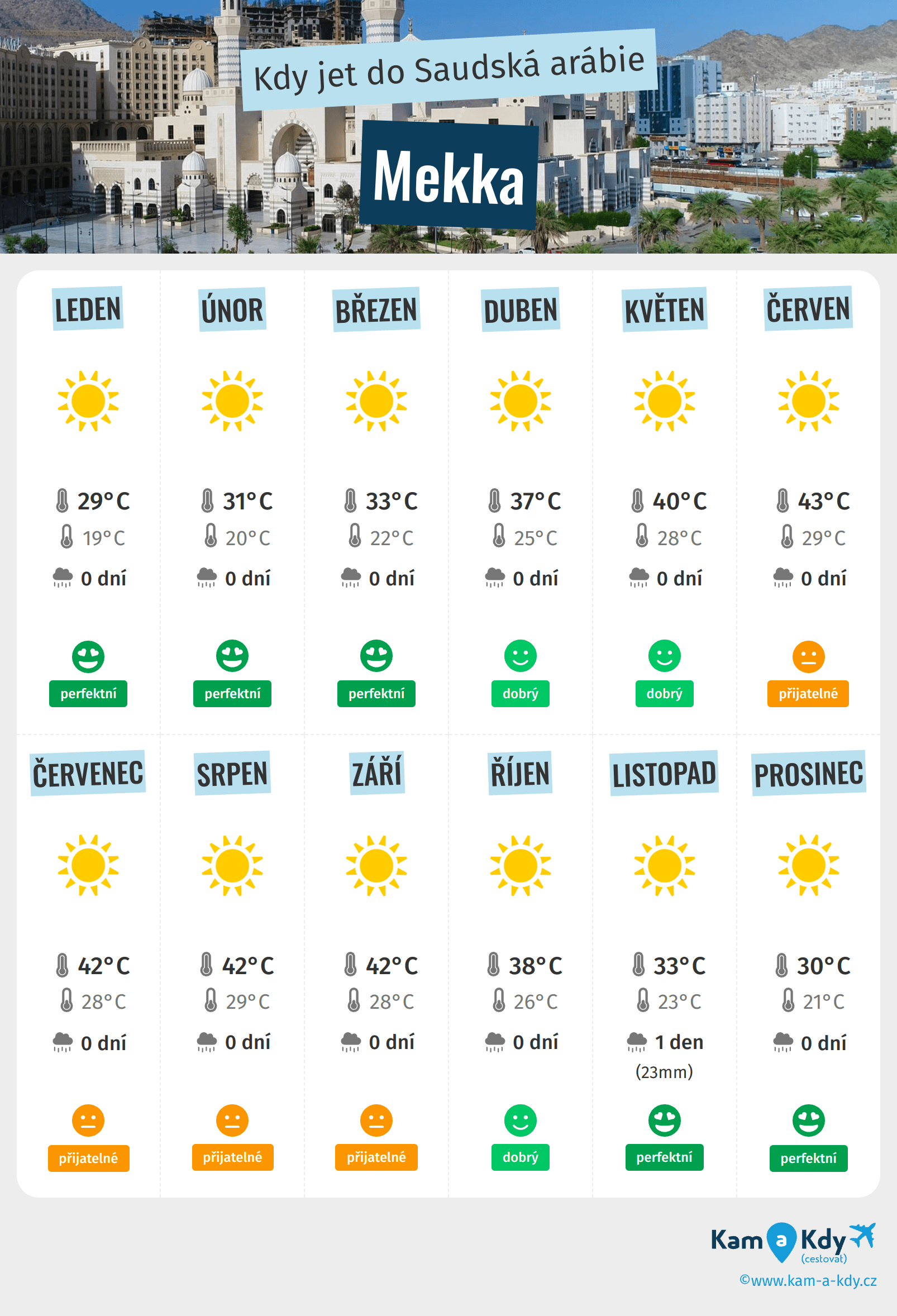 Kdy jet do Saudská arábie

Mekka

| LEDEN | ÚNOR | BŘEZEN | DUBEN | KVĚTEN | ČERVEN |
|---|---|---|---|---|---|
| 29°C | 31°C | 33°C | 37°C | 40°C | 43°C |
| 19°C | 20°C | 22°C | 25°C | 28°C | 29°C |
| 0 dní | 0 dní | 0 dní | 0 dní | 0 dní | 0 dní |
| perfektní | perfektní | perfektní | dobrý | dobrý | přijatelné |

| ČERVENEC | SRPEN | ZÁŘÍ | ŘÍJEN | LISTOPAD | PROSINEC |
|---|---|---|---|---|---|
| 42°C | 42°C | 42°C | 38°C | 33°C | 30°C |
| 28°C | 29°C | 28°C | 26°C | 23°C | 21°C |
| 0 dní | 0 dní | 0 dní | 0 dní | 1 den (23mm) | 0 dní |
| přijatelné | přijatelné | přijatelné | dobrý | perfektní | perfektní |

Kam a Kdy (cestovat)
©www.kam-a-kdy.cz