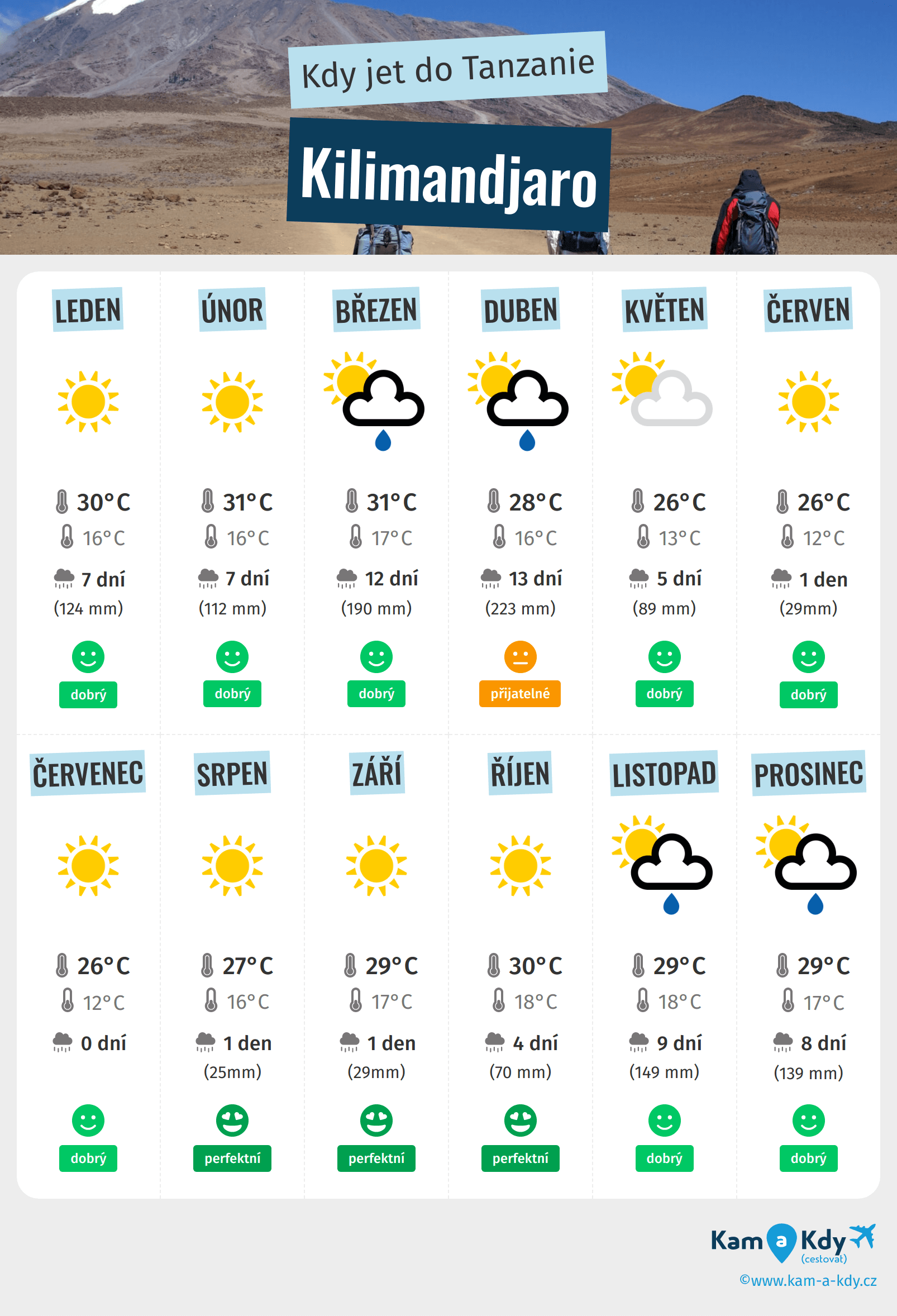 Kdy jet do Tanzanie

Kilimandjaro

LEDEN
30°C
16°C
7 dní
(124 mm)
dobrý

ÚNOR
31°C
16°C
7 dní
(112 mm)
dobrý

BŘEZEN
31°C
17°C
12 dní
(190 mm)
dobrý

DUBEN
28°C
16°C
13 dní
(223 mm)
přijatelné

KVĚTEN
26°C
13°C
5 dní
(89 mm)
dobrý

ČERVEN
26°C
12°C
1 den
(29mm)
dobrý

ČERVENEC
26°C
12°C
0 dní
dobrý

SRPEN
27°C
16°C
1 den
(25mm)
perfektní

ZÁŘÍ
29°C
17°C
1 den
(29mm)
perfektní

ŘÍJEN
30°C
18°C
4 dní
(70 mm)
perfektní

LISTOPAD
29°C
18°C
9 dní
(149 mm)
dobrý

PROSINEC
29°C
17°C
8 dní
(139 mm)
dobrý

Kam a Kdy (cestovat)
©www.kam-a-kdy.cz