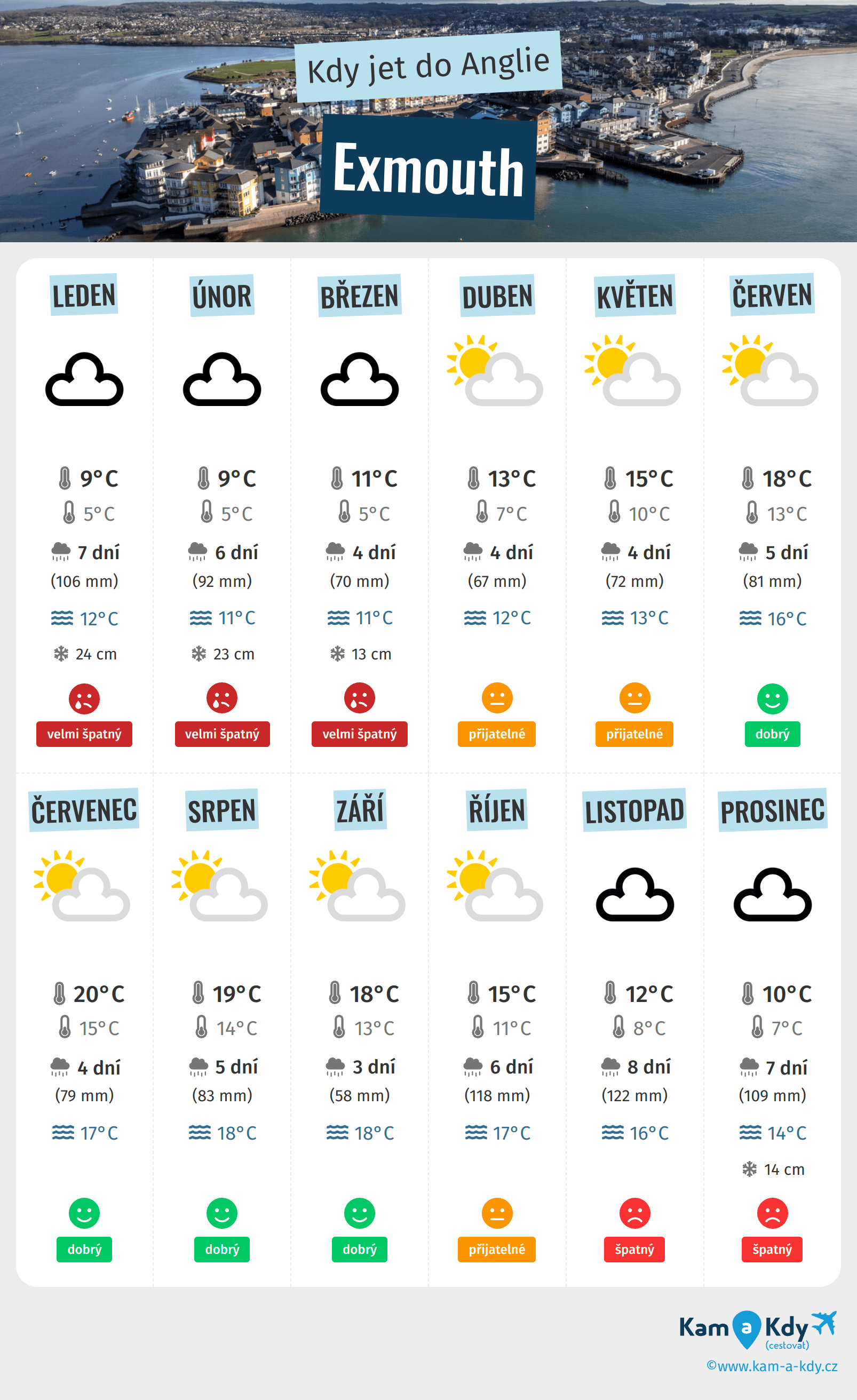 Kdy jet do Anglie

Exmouth

LEDEN
9°C
5°C
7 dní
(106 mm)
12°C
24 cm
velmi špatný

ÚNOR
9°C
5°C
6 dní
(92 mm)
11°C
23 cm
velmi špatný

BŘEZEN
11°C
5°C
4 dní
(70 mm)
11°C
13 cm
velmi špatný

DUBEN
13°C
7°C
4 dní
(67 mm)
12°C
přijatelné

KVĚTEN
15°C
10°C
4 dní
(72 mm)
13°C
přijatelné

ČERVEN
18°C
13°C
5 dní
(81 mm)
16°C
dobrý

ČERVENEC
20°C
15°C
4 dní
(79 mm)
17°C
dobrý

SRPEN
19°C
14°C
5 dní
(83 mm)
18°C
dobrý

ZÁŘÍ
18°C
13°C
3 dní
(58 mm)
18°C
dobrý

ŘÍJEN
15°C
11°C
6 dní
(118 mm)
17°C
přijatelné

LISTOPAD
12°C
8°C
8 dní
(122 mm)
16°C
špatný

PROSINEC
10°C
7°C
7 dní
(109 mm)
14°C
14 cm
špatný

Kam a Kdy
(cestovat)
©www.kam-a-kdy.cz