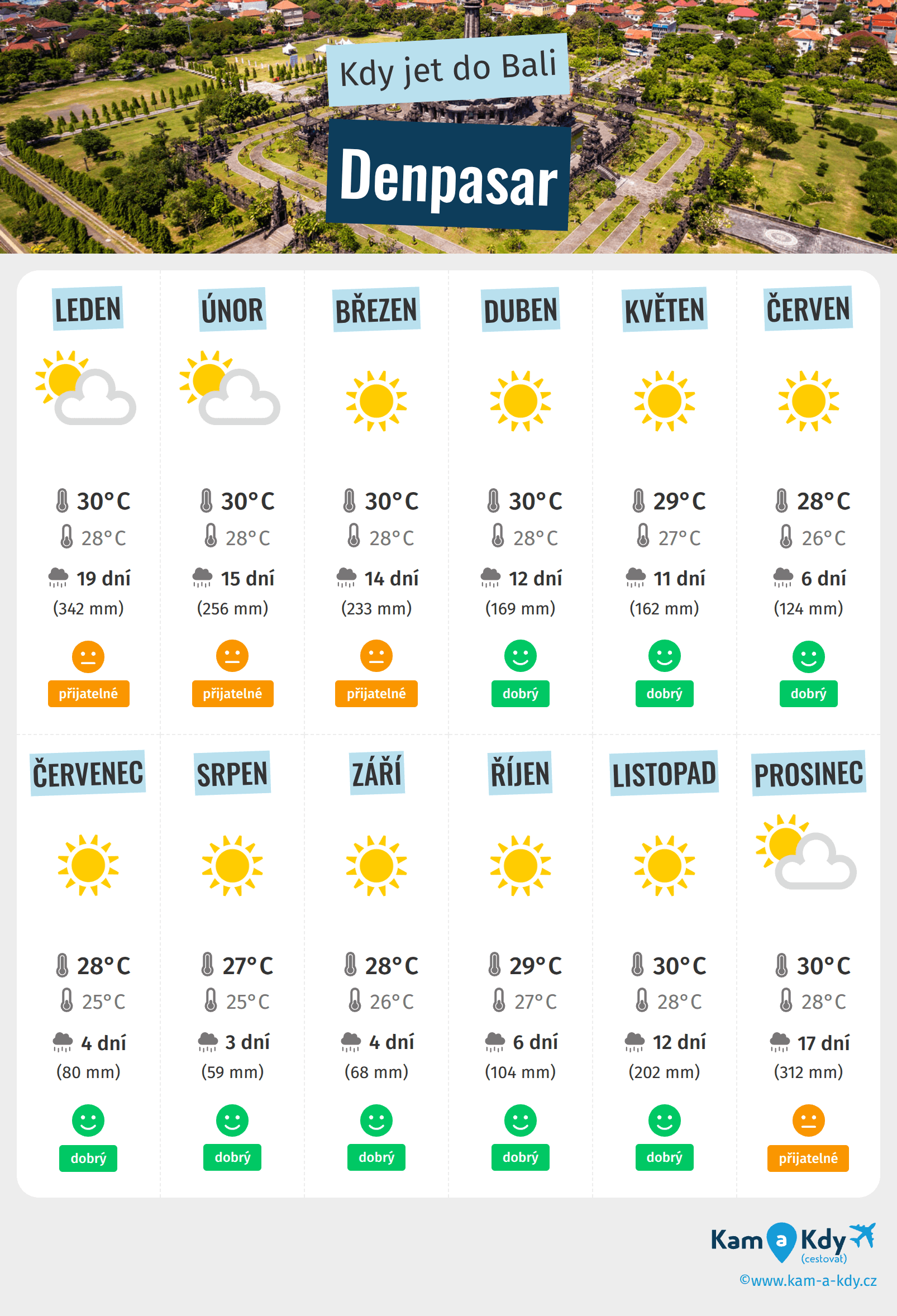 Kdy jet do Bali

Denpasar

LEDEN
30°C
28°C
19 dní
(342 mm)
přijatelné

ÚNOR
30°C
28°C
15 dní
(256 mm)
přijatelné

BŘEZEN
30°C
28°C
14 dní
(233 mm)
přijatelné

DUBEN
30°C
28°C
12 dní
(169 mm)
dobrý

KVĚTEN
29°C
27°C
11 dní
(162 mm)
dobrý

ČERVEN
28°C
26°C
6 dní
(124 mm)
dobrý

ČERVENEC
28°C
25°C
4 dní
(80 mm)
dobrý

SRPEN
27°C
25°C
3 dní
(59 mm)
dobrý

ZÁŘÍ
28°C
26°C
4 dní
(68 mm)
dobrý

ŘÍJEN
29°C
27°C
6 dní
(104 mm)
dobrý

LISTOPAD
30°C
28°C
12 dní
(202 mm)
dobrý

PROSINEC
30°C
28°C
17 dní
(312 mm)
přijatelné

Kam a Kdy (cestovat)
©www.kam-a-kdy.cz