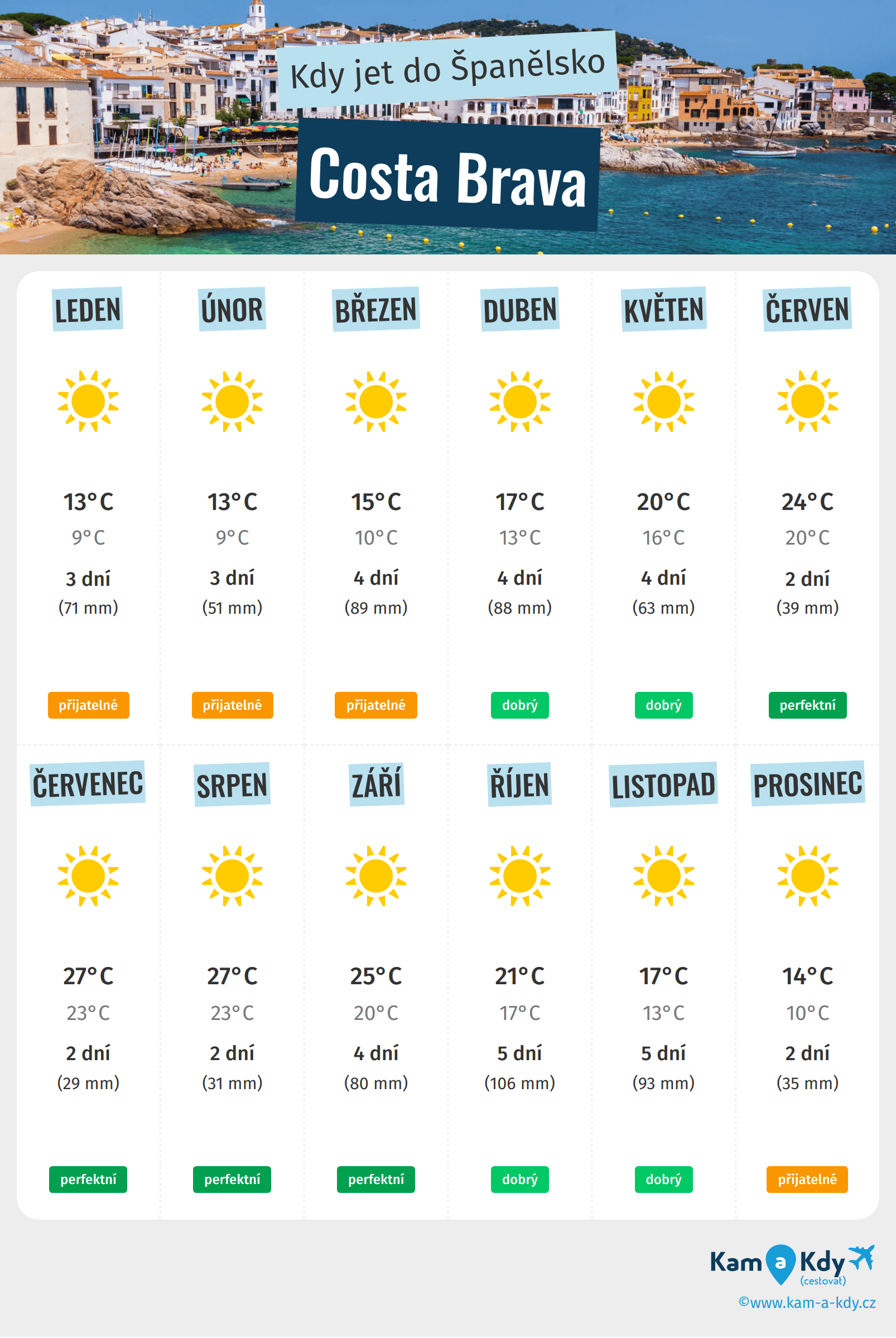 Kdy jet do Španělsko

Costa Brava

| LEDEN | ÚNOR | BŘEZEN | DUBEN | KVĚTEN | ČERVEN |
|---|---|---|---|---|---|
| 13°C | 13°C | 15°C | 17°C | 20°C | 24°C |
| 9°C | 9°C | 10°C | 13°C | 16°C | 20°C |
| 3 dní | 3 dní | 4 dní | 4 dní | 4 dní | 2 dní |
| (71 mm) | (51 mm) | (89 mm) | (88 mm) | (63 mm) | (39 mm) |
| přijatelné | přijatelné | přijatelné | dobrý | dobrý | perfektní |

| ČERVENEC | SRPEN | ZÁŘÍ | ŘÍJEN | LISTOPAD | PROSINEC |
|---|---|---|---|---|---|
| 27°C | 27°C | 25°C | 21°C | 17°C | 14°C |
| 23°C | 23°C | 20°C | 17°C | 13°C | 10°C |
| 2 dní | 2 dní | 4 dní | 5 dní | 5 dní | 2 dní |
| (29 mm) | (31 mm) | (80 mm) | (106 mm) | (93 mm) | (35 mm) |
| perfektní | perfektní | perfektní | dobrý | dobrý | přijatelné |

Kam a Kdy (cestovat)
©www.kam-a-kdy.cz