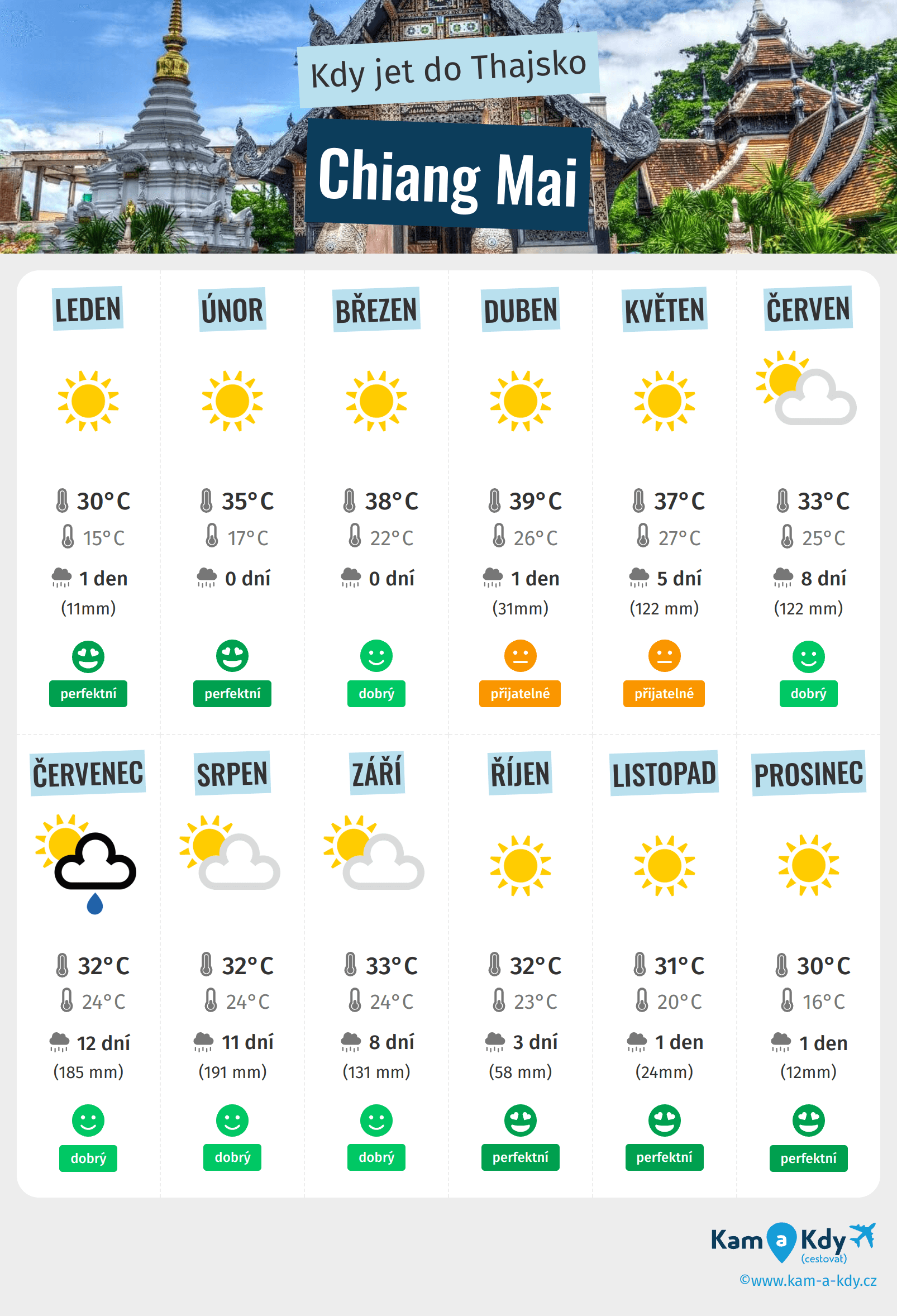 Kdy jet do Thajsko

Chiang Mai

LEDEN
30°C
15°C
1 den
(11mm)
perfektní

ÚNOR
35°C
17°C
0 dní
perfektní

BŘEZEN
38°C
22°C
0 dní
dobrý

DUBEN
39°C
26°C
1 den
(31mm)
přijatelné

KVĚTEN
37°C
27°C
5 dní
(122 mm)
přijatelné

ČERVEN
33°C
25°C
8 dní
(122 mm)
dobrý

ČERVENEC
32°C
24°C
12 dní
(185 mm)
dobrý

SRPEN
32°C
24°C
11 dní
(191 mm)
dobrý

ZÁŘÍ
33°C
24°C
8 dní
(131 mm)
dobrý

ŘÍJEN
32°C
23°C
3 dní
(58 mm)
perfektní

LISTOPAD
31°C
20°C
1 den
(24mm)
perfektní

PROSINEC
30°C
16°C
1 den
(12mm)
perfektní

Kam a Kdy (cestovat)
©www.kam-a-kdy.cz