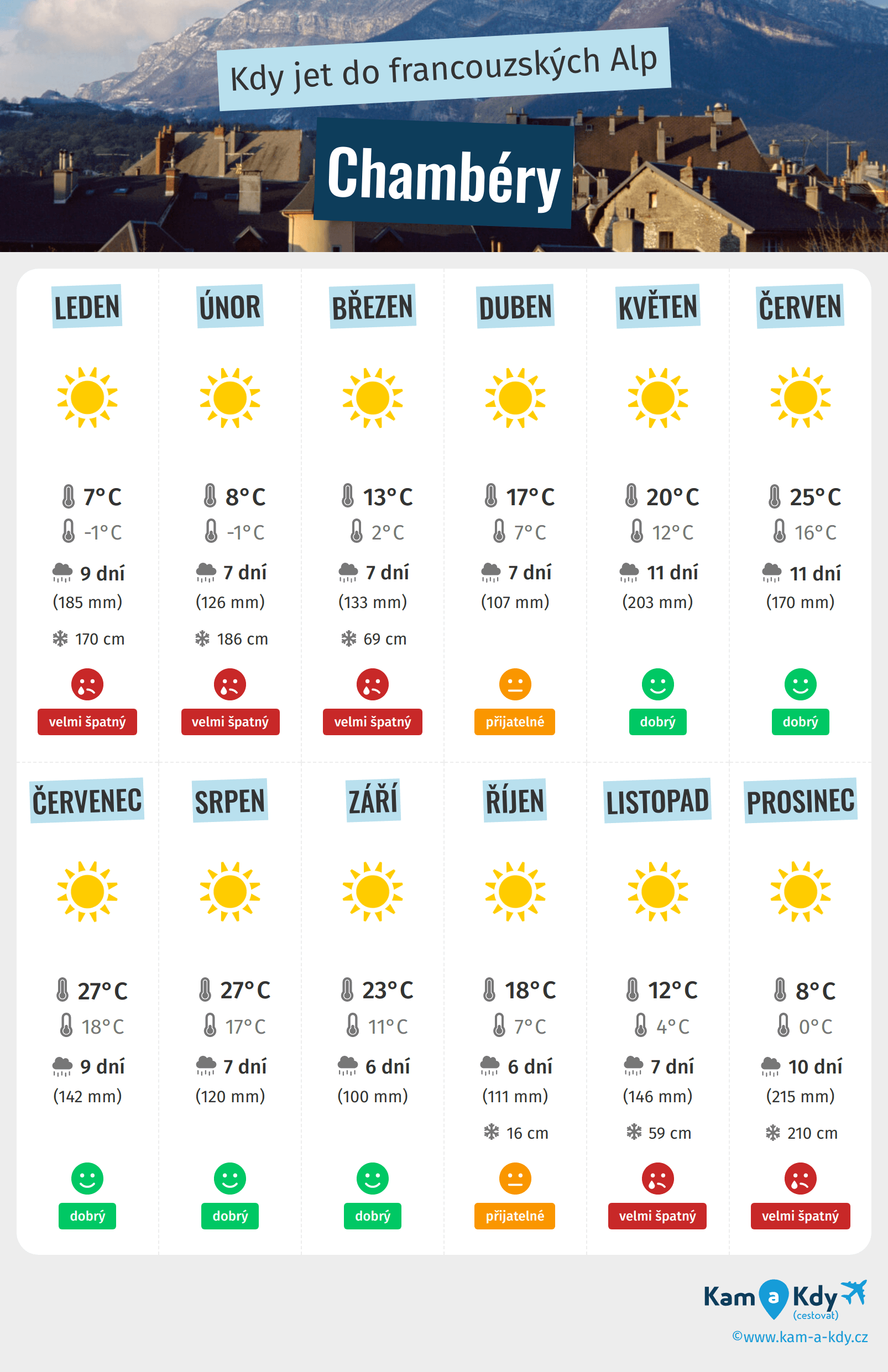 Kdy jet do francouzských Alp

Chambéry

LEDEN
7°C
-1°C
9 dní
(185 mm)
170 cm
velmi špatný

ÚNOR
8°C
-1°C
7 dní
(126 mm)
186 cm
velmi špatný

BŘEZEN
13°C
2°C
7 dní
(133 mm)
69 cm
velmi špatný

DUBEN
17°C
7°C
7 dní
(107 mm)
přijatelné

KVĚTEN
20°C
12°C
11 dní
(203 mm)
dobrý

ČERVEN
25°C
16°C
11 dní
(170 mm)
dobrý

ČERVENEC
27°C
18°C
9 dní
(142 mm)
dobrý

SRPEN
27°C
17°C
7 dní
(120 mm)
dobrý

ZÁŘÍ
23°C
11°C
6 dní
(100 mm)
dobrý

ŘÍJEN
18°C
7°C
6 dní
(111 mm)
16 cm
přijatelné

LISTOPAD
12°C
4°C
7 dní
(146 mm)
59 cm
velmi špatný

PROSINEC
8°C
0°C
10 dní
(215 mm)
210 cm
velmi špatný

Kam a Kdy (cestovat)
©www.kam-a-kdy.cz