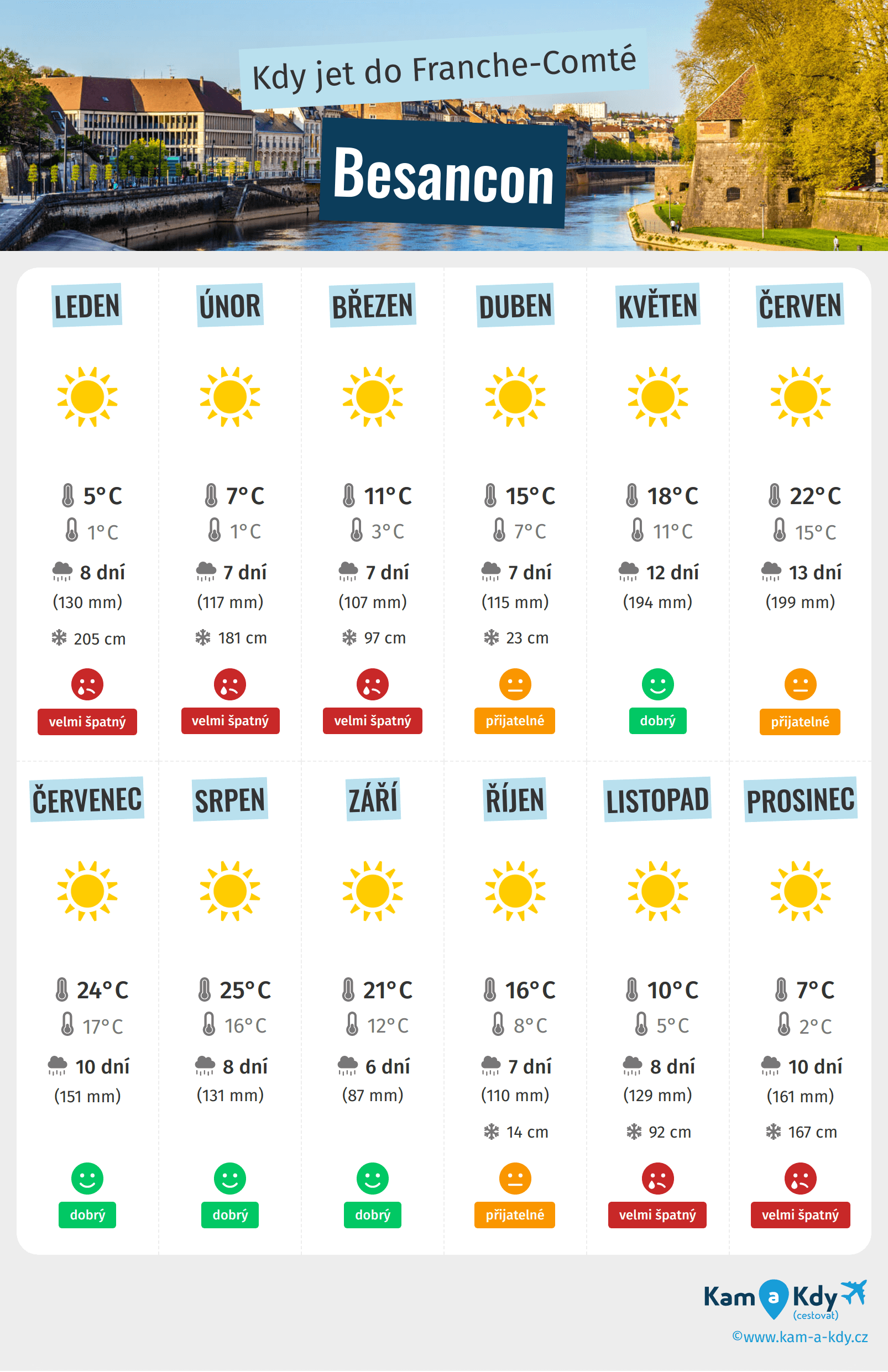 Kdy jet do Franche-Comté

Besancon

| LEDEN | ÚNOR | BŘEZEN | DUBEN | KVĚTEN | ČERVEN |
|---|---|---|---|---|---|
| 5°C | 7°C | 11°C | 15°C | 18°C | 22°C |
| 1°C | 1°C | 3°C | 7°C | 11°C | 15°C |
| 8 dní | 7 dní | 7 dní | 7 dní | 12 dní | 13 dní |
| (130 mm) | (117 mm) | (107 mm) | (115 mm) | (194 mm) | (199 mm) |
| 205 cm | 181 cm | 97 cm | 23 cm | | |
| velmi špatný | velmi špatný | velmi špatný | přijatelné | dobrý | přijatelné |

| ČERVENEC | SRPEN | ZÁŘÍ | ŘÍJEN | LISTOPAD | PROSINEC |
|---|---|---|---|---|---|
| 24°C | 25°C | 21°C | 16°C | 10°C | 7°C |
| 17°C | 16°C | 12°C | 8°C | 5°C | 2°C |
| 10 dní | 8 dní | 6 dní | 7 dní | 8 dní | 10 dní |
| (151 mm) | (131 mm) | (87 mm) | (110 mm) | (129 mm) | (161 mm) |
| | | | 14 cm | 92 cm | 167 cm |
| dobrý | dobrý | dobrý | přijatelné | velmi špatný | velmi špatný |

Kam a Kdy (cestovat)
©www.kam-a-kdy.cz