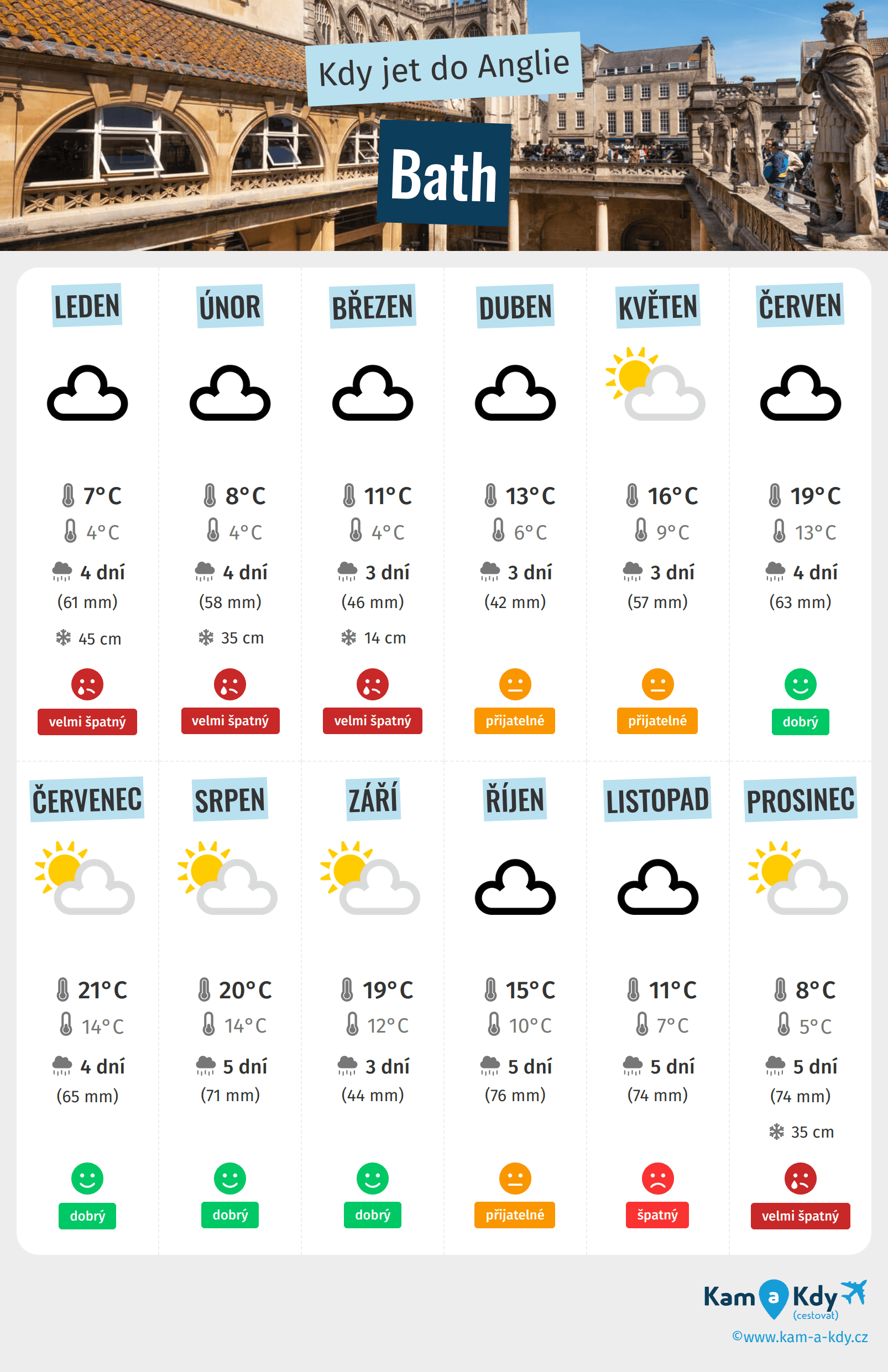 Kdy jet do Anglie

Bath

LEDEN
7°C
4°C
4 dní
(61 mm)
45 cm
velmi špatný

ÚNOR
8°C
4°C
4 dní
(58 mm)
35 cm
velmi špatný

BŘEZEN
11°C
4°C
3 dní
(46 mm)
14 cm
velmi špatný

DUBEN
13°C
6°C
3 dní
(42 mm)
přijatelné

KVĚTEN
16°C
9°C
3 dní
(57 mm)
přijatelné

ČERVEN
19°C
13°C
4 dní
(63 mm)
dobrý

ČERVENEC
21°C
14°C
4 dní
(65 mm)
dobrý

SRPEN
20°C
14°C
5 dní
(71 mm)
dobrý

ZÁŘÍ
19°C
12°C
3 dní
(44 mm)
dobrý

ŘÍJEN
15°C
10°C
5 dní
(76 mm)
přijatelné

LISTOPAD
11°C
7°C
5 dní
(74 mm)
špatný

PROSINEC
8°C
5°C
5 dní
(74 mm)
35 cm
velmi špatný

Kam a Kdy (cestovat)
©www.kam-a-kdy.cz