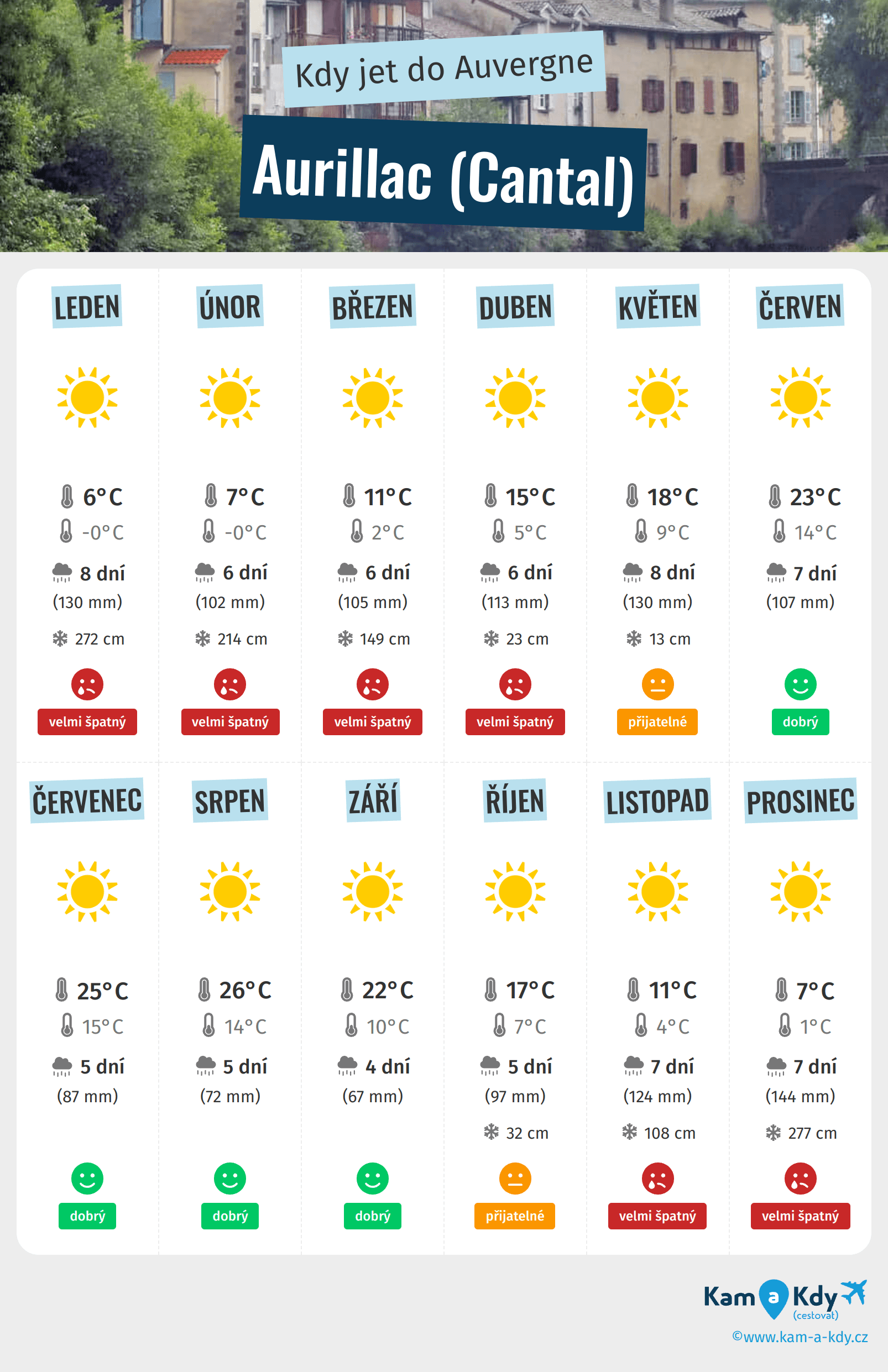 Kdy jet do Auvergne

Aurillac (Cantal)

LEDEN

6°C
-0°C
8 dní
(130 mm)
272 cm
velmi špatný

ÚNOR

7°C
-0°C
6 dní
(102 mm)
214 cm
velmi špatný

BŘEZEN

11°C
2°C
6 dní
(105 mm)
149 cm
velmi špatný

DUBEN

15°C
5°C
6 dní
(113 mm)
23 cm
velmi špatný

KVĚTEN

18°C
9°C
8 dní
(130 mm)
13 cm
přijatelné

ČERVEN

23°C
14°C
7 dní
(107 mm)
dobrý

ČERVENEC

25°C
15°C
5 dní
(87 mm)
dobrý

SRPEN

26°C
14°C
5 dní
(72 mm)
dobrý

ZÁŘÍ

22°C
10°C
4 dní
(67 mm)
dobrý

ŘÍJEN

17°C
7°C
5 dní
(97 mm)
32 cm
přijatelné

LISTOPAD

11°C
4°C
7 dní
(124 mm)
108 cm
velmi špatný

PROSINEC

7°C
1°C
7 dní
(144 mm)
277 cm
velmi špatný

Kam a Kdy (cestovat)
©www.kam-a-kdy.cz