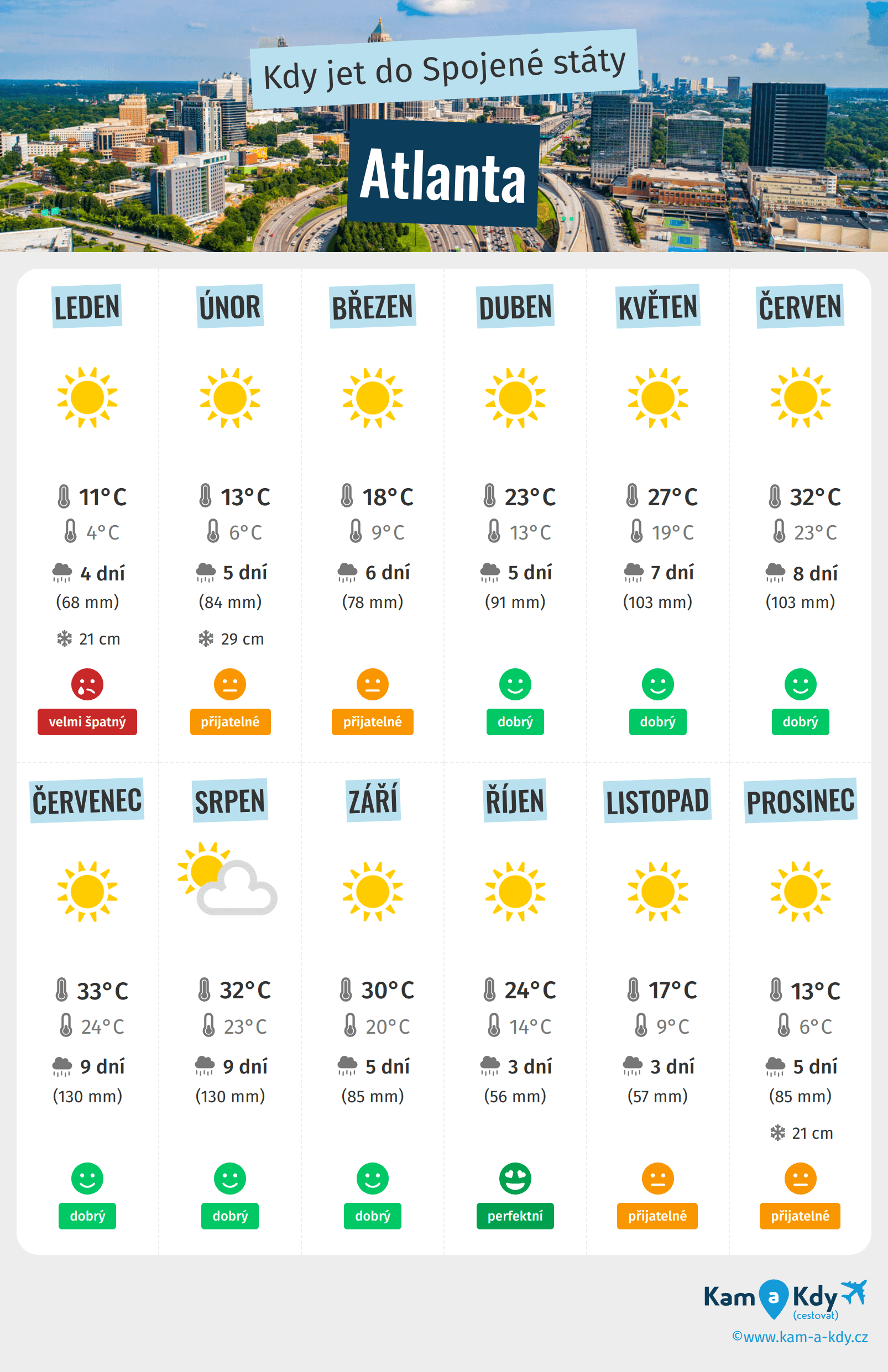 Kdy jet do Spojené státy

Atlanta

LEDEN
11°C
4°C
4 dní
(68 mm)
21 cm
velmi špatný

ÚNOR
13°C
6°C
5 dní
(84 mm)
29 cm
přijatelné

BŘEZEN
18°C
9°C
6 dní
(78 mm)
přijatelné

DUBEN
23°C
13°C
5 dní
(91 mm)
dobrý

KVĚTEN
27°C
19°C
7 dní
(103 mm)
dobrý

ČERVEN
32°C
23°C
8 dní
(103 mm)
dobrý

ČERVENEC
33°C
24°C
9 dní
(130 mm)
dobrý

SRPEN
32°C
23°C
9 dní
(130 mm)
dobrý

ZÁŘÍ
30°C
20°C
5 dní
(85 mm)
dobrý

ŘÍJEN
24°C
14°C
3 dní
(56 mm)
perfektní

LISTOPAD
17°C
9°C
3 dní
(57 mm)
přijatelné

PROSINEC
13°C
6°C
5 dní
(85 mm)
21 cm
přijatelné

Kam a Kdy (cestovat)
©www.kam-a-kdy.cz